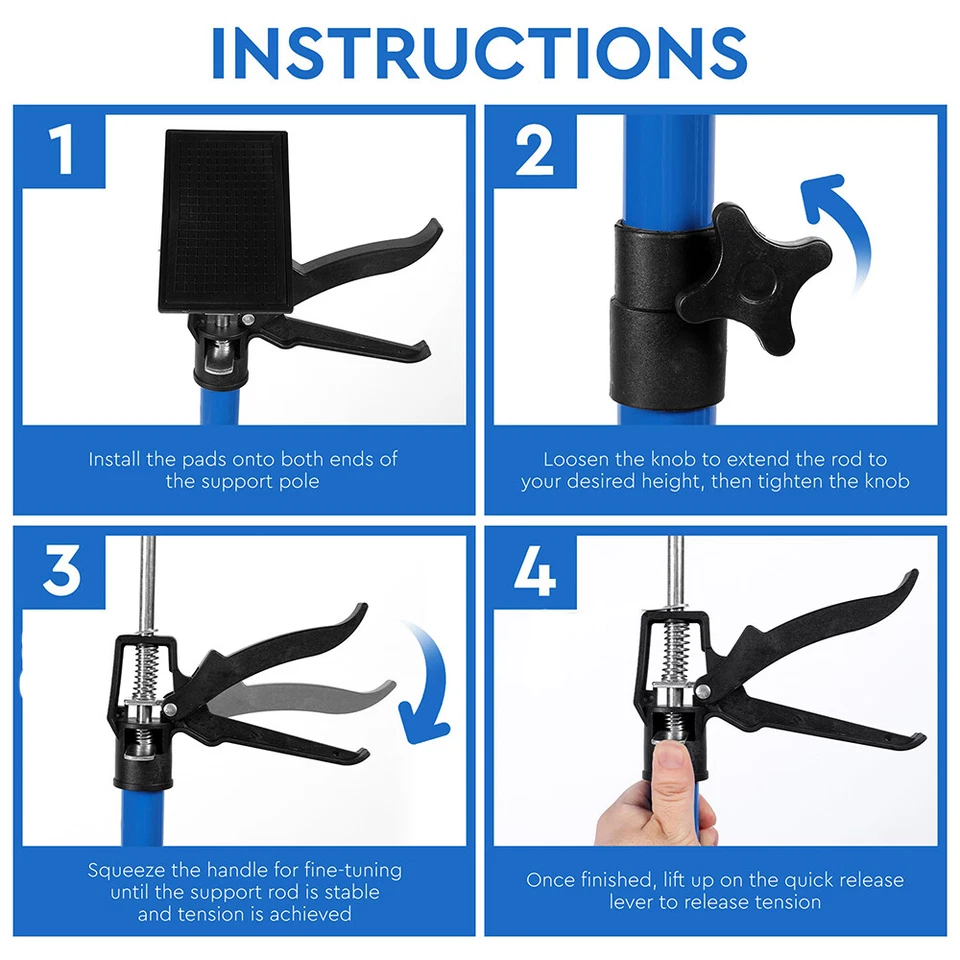 INSTRUCTIONS

1

Install the pads onto both ends of the support pole

2

Loosen the knob to extend the rod to your desired height, then tighten the knob

3

Squeeze the handle for fine-tuning until the support rod is stable and tension is achieved

4

Once finished, lift up on the quick release lever to release tension