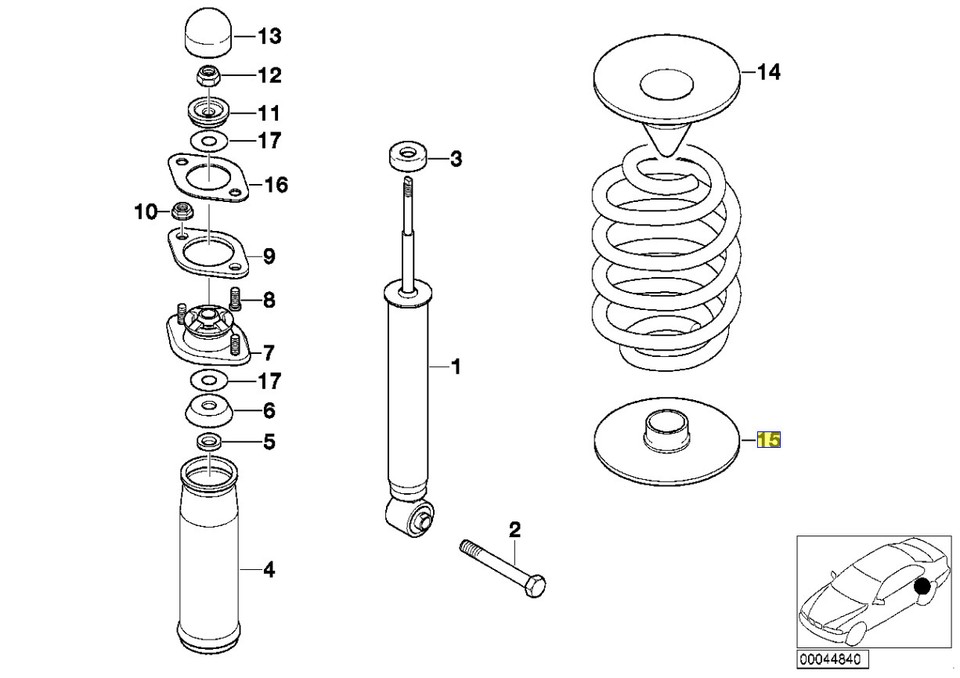 13
12
11
17
16
10
9
8
7
17
6
5
4
3
1
2
14
15
00044840