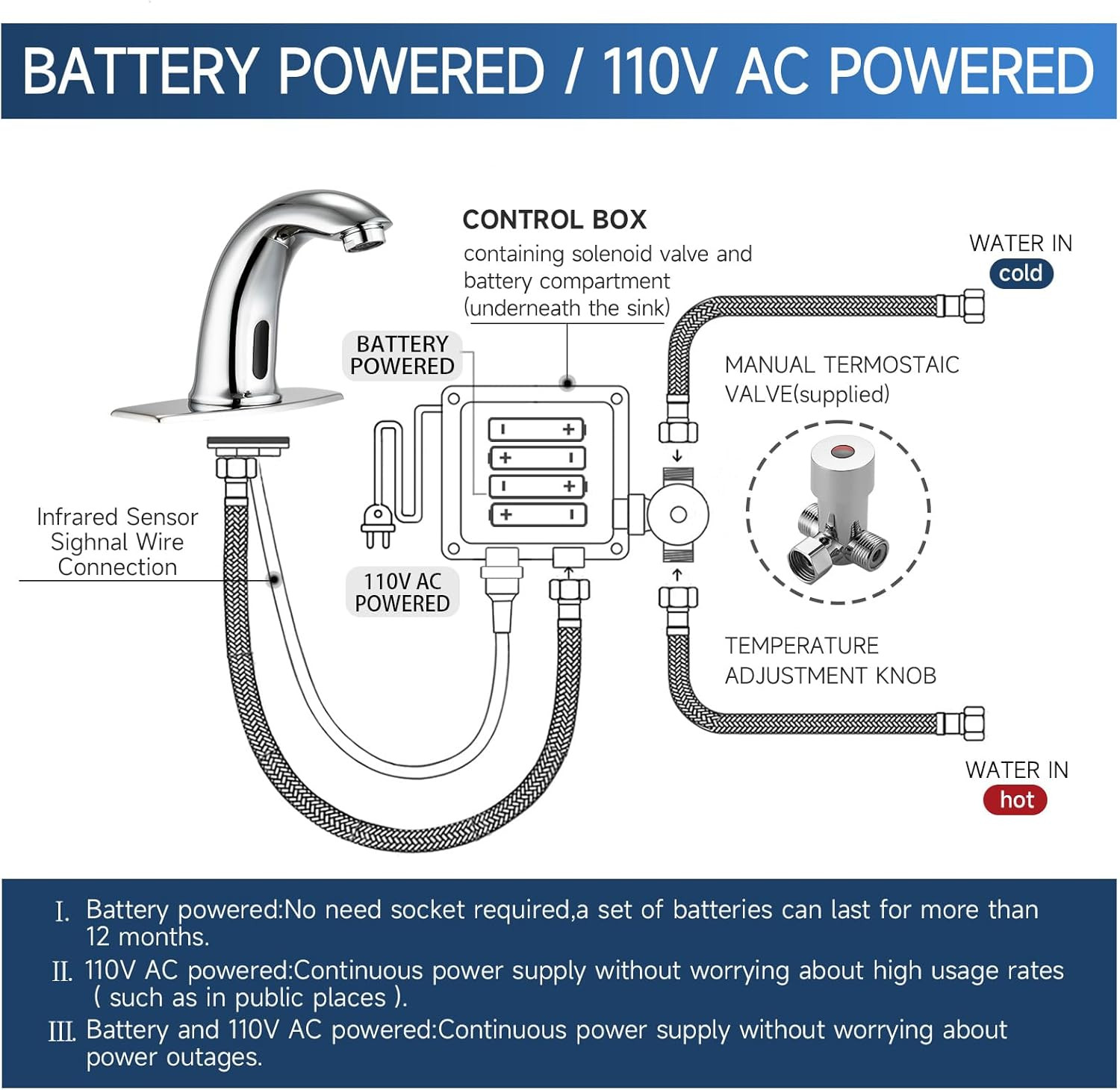 BATTERY POWERED / 110V AC POWERED

CONTROL BOX
containing solenoid valve and battery compartment (underneath the sink)

WATER IN
cold

BATTERY POWERED

MANUAL TERMOSTAIC VALVE(supplied)

Infrared Sensor Sighnal Wire Connection

110V AC POWERED

TEMPERATURE ADJUSTMENT KNOB

WATER IN
hot

I. Battery powered:No need socket required,a set of batteries can last for more than 12 months.

II. 110V AC powered:Continuous power supply without worrying about high usage rates ( such as in public places ).

III. Battery and 110V AC powered:Continuous power supply without worrying about power outages.