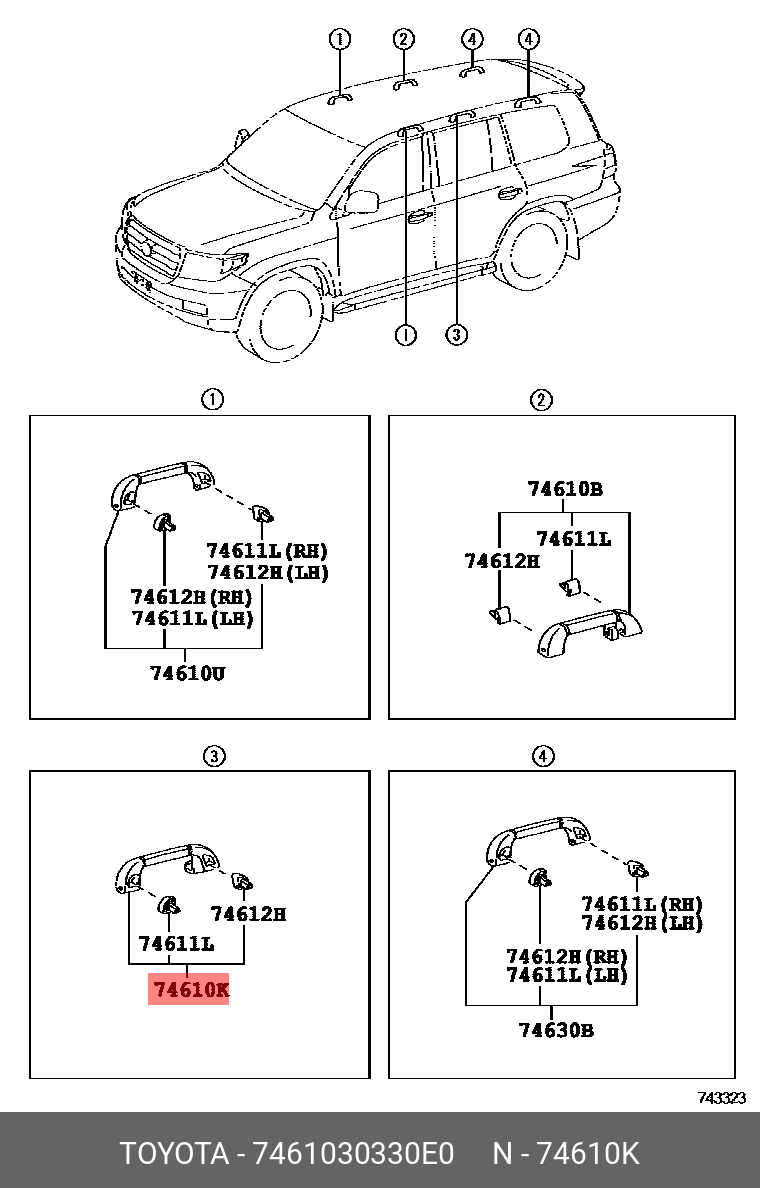 1 2 4 4

1 3

1

74611L(RH)
74612H(LH)

74612H(RH)
74611L(LH)

74610U

2

74610B

74611L

74612H

3

74612H

74611L

74610K

4

74611L(RH)
74612H(LH)

74612H(RH)
74611L(LH)

74630B

743323

TOYOTA - 7461030330E0 N - 74610K