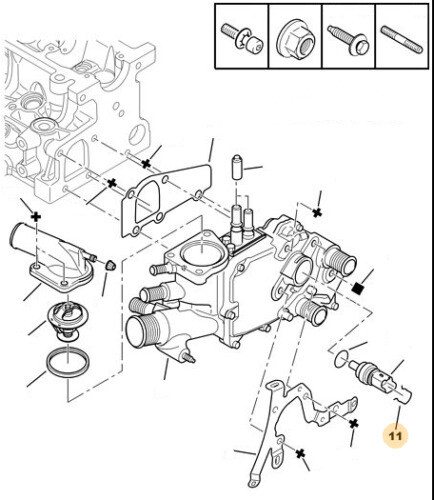 11