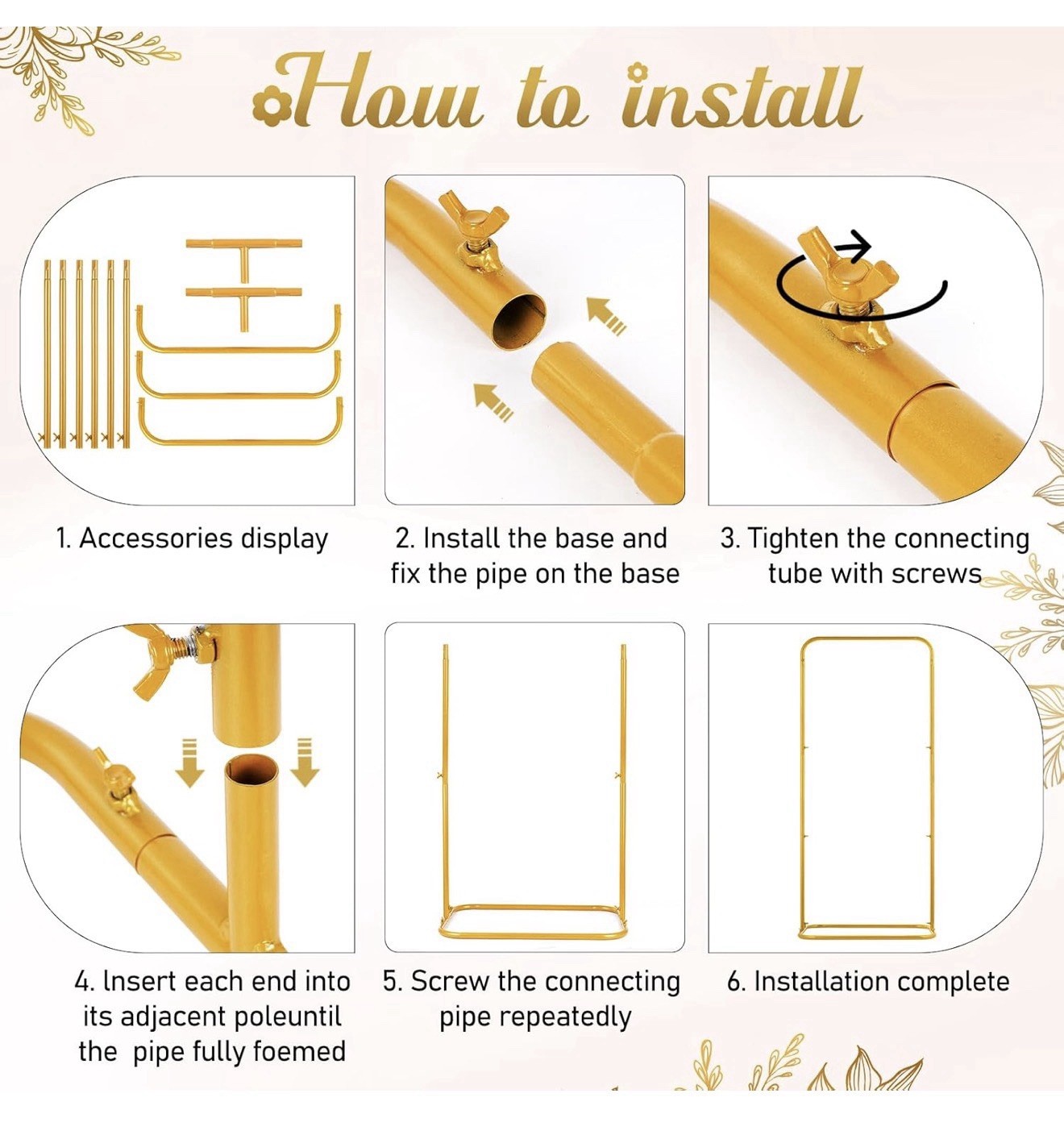 How to install

1. Accessories display

2. Install the base and fix the pipe on the base

3. Tighten the connecting tube with screws

4. Insert each end into its adjacent poleuntil the pipe fully foemed

5. Screw the connecting pipe repeatedly

6. Installation complete