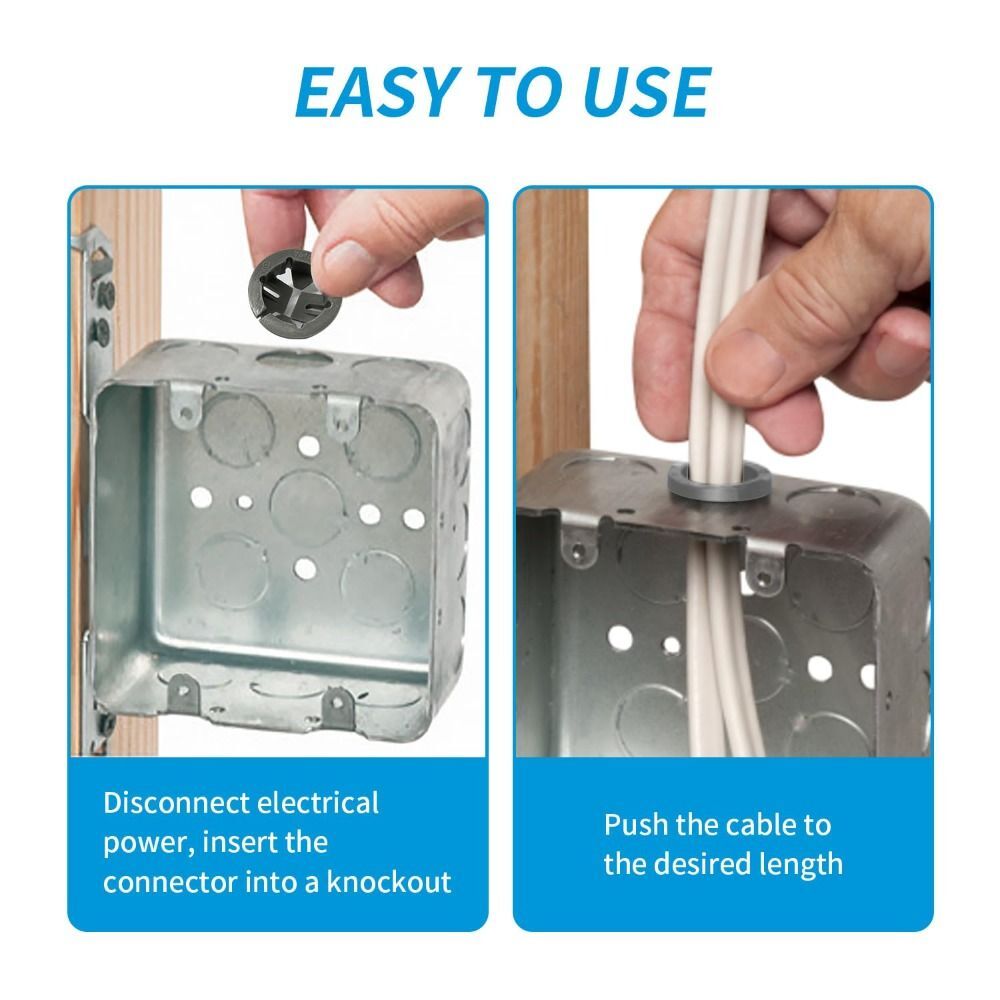 EASY TO USE

Disconnect electrical power, insert the connector into a knockout

Push the cable to the desired length