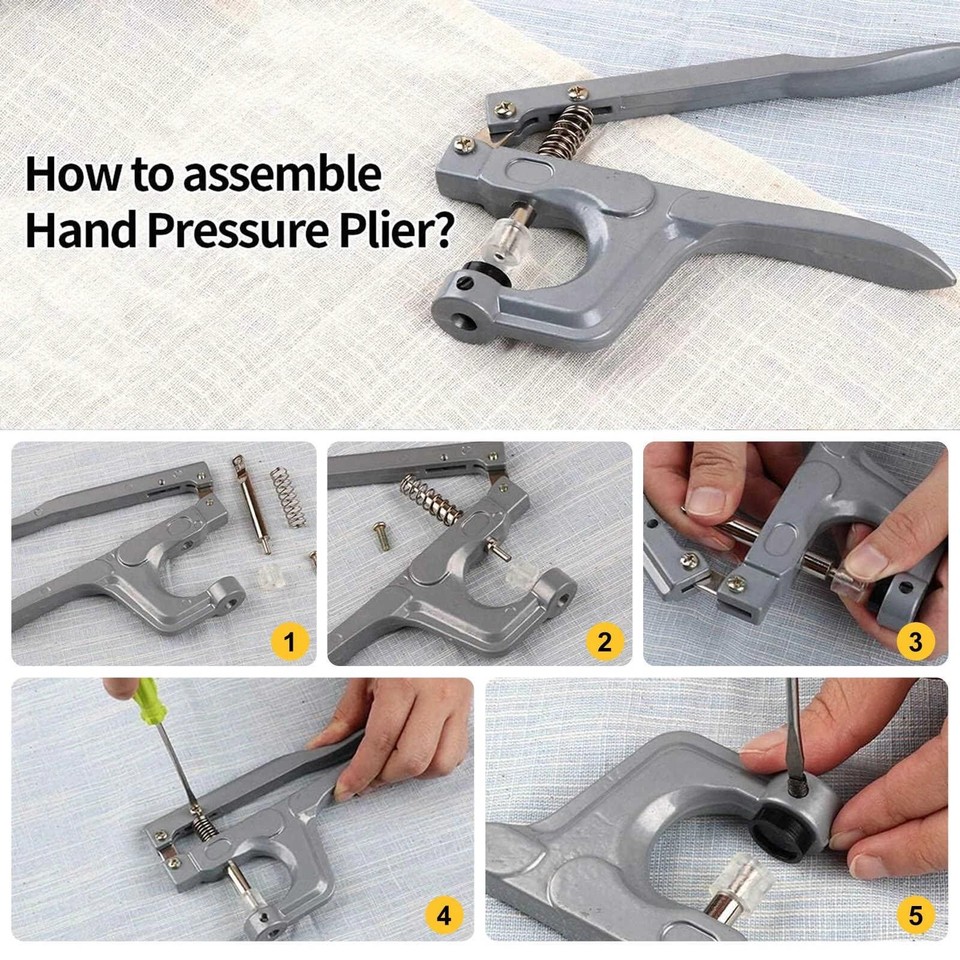 How to assemble Hand Pressure Plier?

1

2

3

4

5