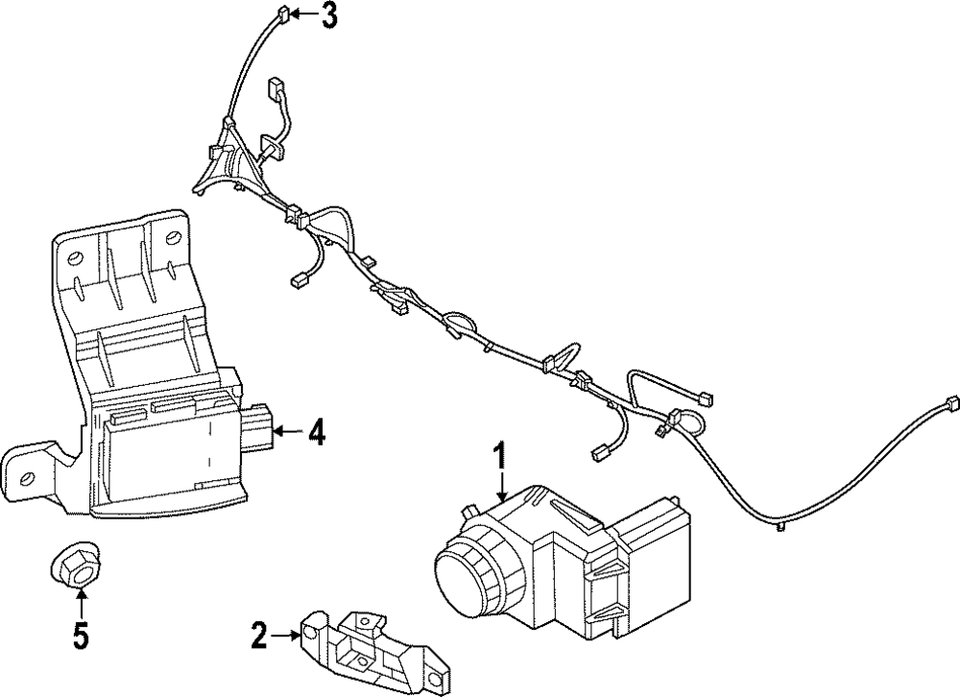 3
4
1
5
2