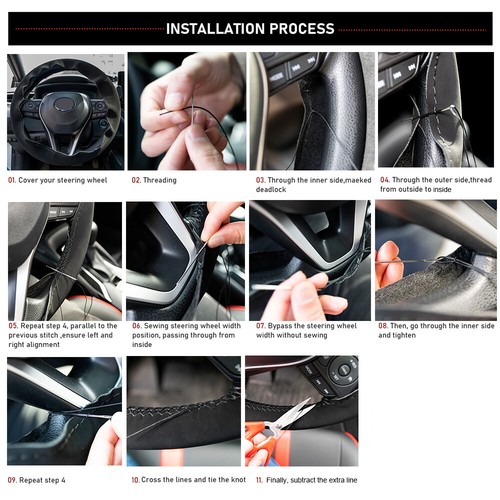 INSTALLATION PROCESS

01. Cover your steering wheel

02. Threading

03. Through the inner side,maeked deadlock

04. Through the outer side,thread from outside to inside

05. Repeat step 4, parallel to the previous stitch ,ensure left and right alignment

06. Sewing steering wheel width position, passing through from inside

07. Bypass the steering wheel width without sewing

08. Then, go through the inner side and tighten

09. Repeat step 4

10. Cross the lines and tie the knot

11. Finally, subtract the extra line