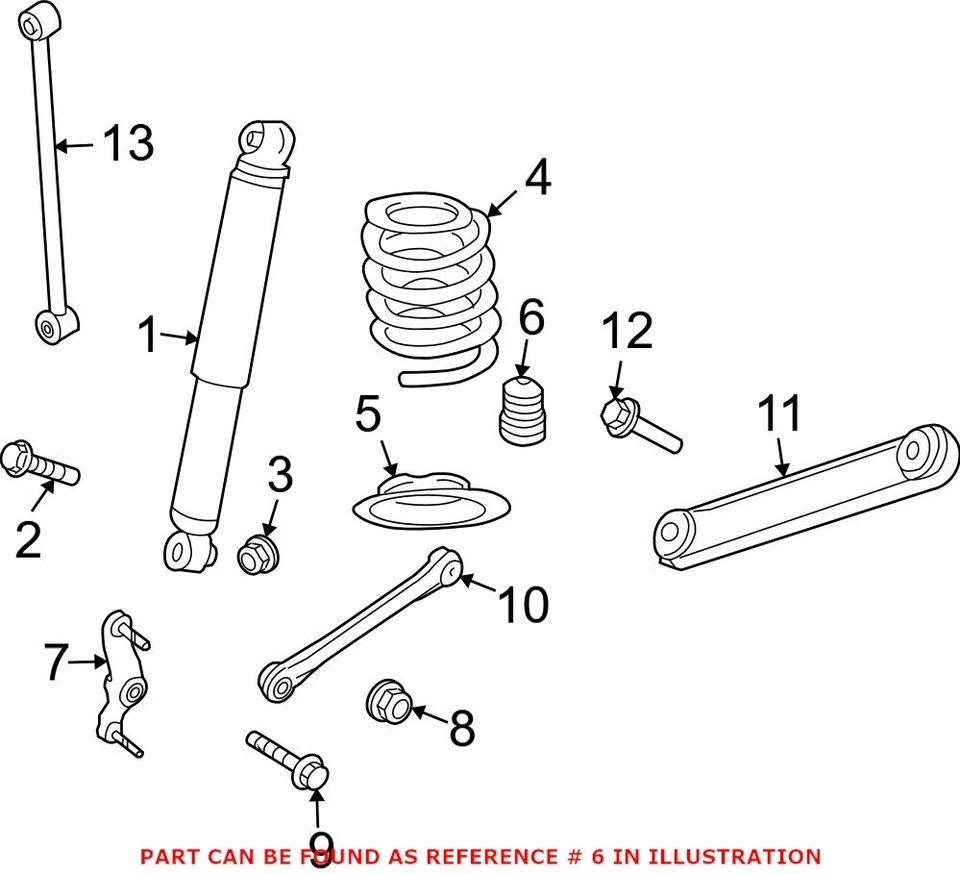 13
4
1
6
12
5
11
2
3
10
7
8
9
PART CAN BE FOUND AS REFERENCE # 6 IN ILLUSTRATION