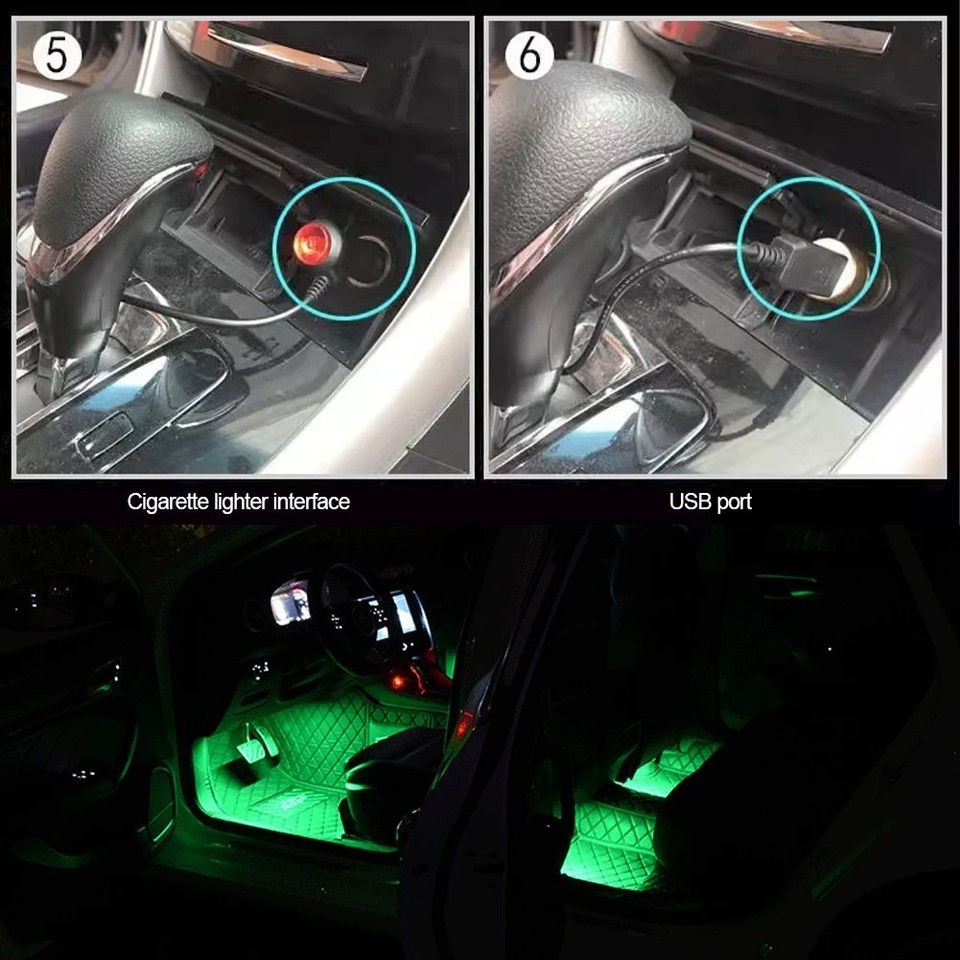 5

6

Cigarette lighter interface

USB port