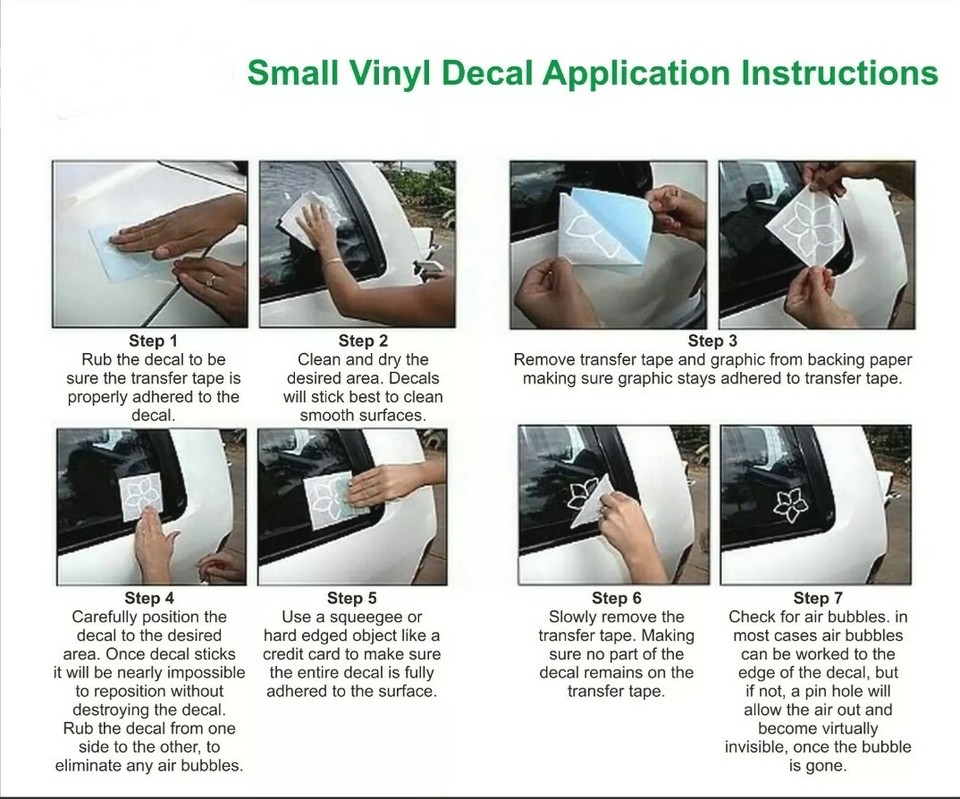 Small Vinyl Decal Application Instructions

Step 1
Rub the decal to be sure the transfer tape is properly adhered to the decal.

Step 2
Clean and dry the desired area. Decals will stick best to clean smooth surfaces.

Step 3
Remove transfer tape and graphic from backing paper making sure graphic stays adhered to transfer tape.

Step 4
Carefully position the decal to the desired area. Once decal sticks it will be nearly impossible to reposition without destroying the decal. Rub the decal from one side to the other, to eliminate any air bubbles.

Step 5
Use a squeegee or hard edged object like a credit card to make sure the entire decal is fully adhered to the surface.

Step 6
Slowly remove the transfer tape. Making sure no part of the decal remains on the transfer tape.

Step 7
Check for air bubbles. in most cases air bubbles can be worked to the edge of the decal, but if not, a pin hole will allow the air out and become virtually invisible, once the bubble is gone.