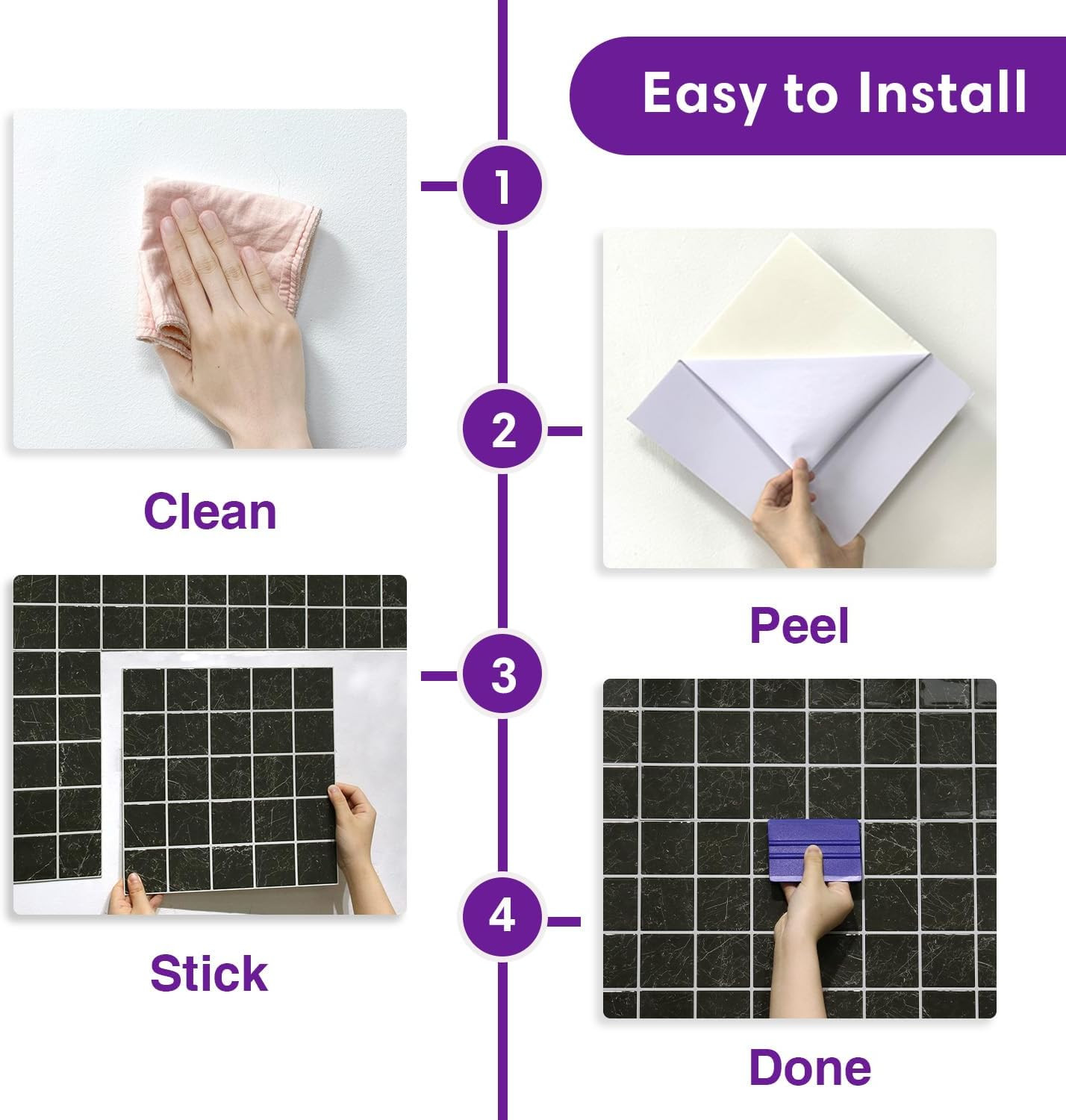 Easy to Install

1

Clean

2

Peel

3

Stick

4

Done