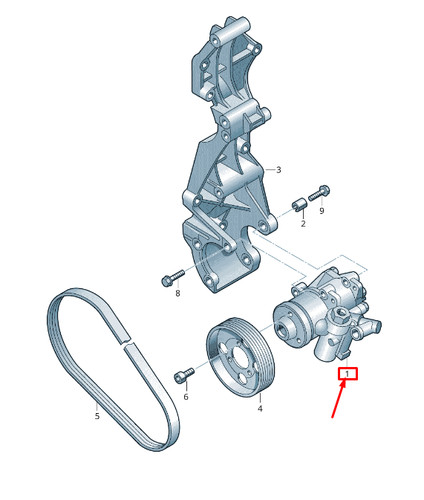 3
9
2
8
1
6
4
5