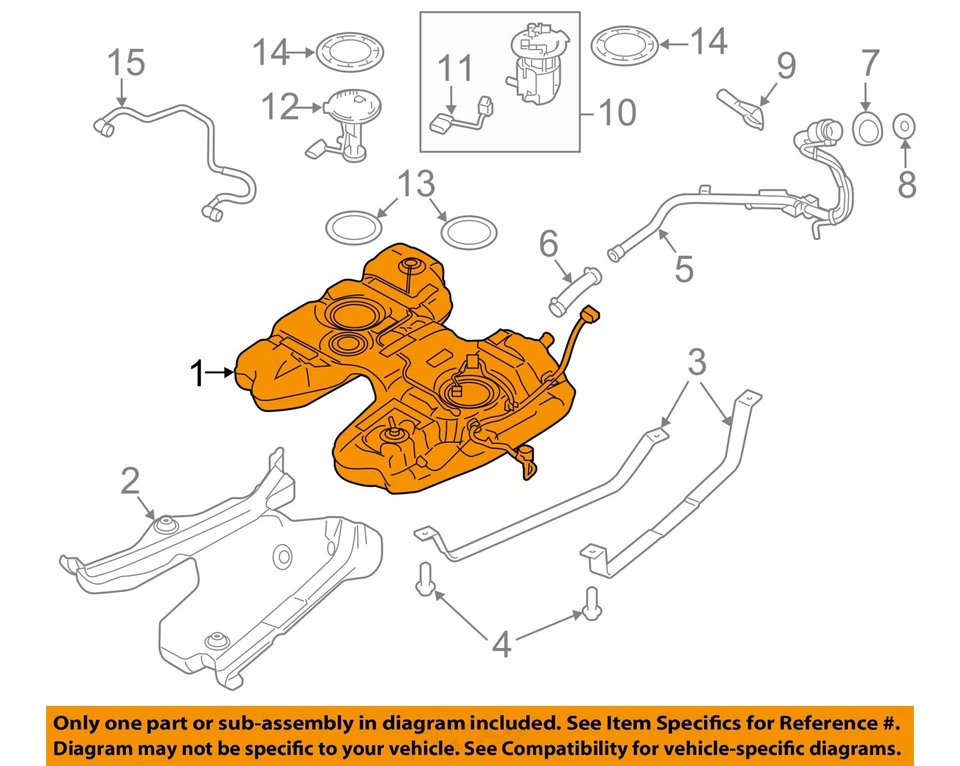 15
14
12
11
10
14
9
7
8
13
6
5
1
3
2
4

Only one part or sub-assembly in diagram included. See Item Specifics for Reference #. Diagram may not be specific to your vehicle. See Compatibility for vehicle-specific diagrams.