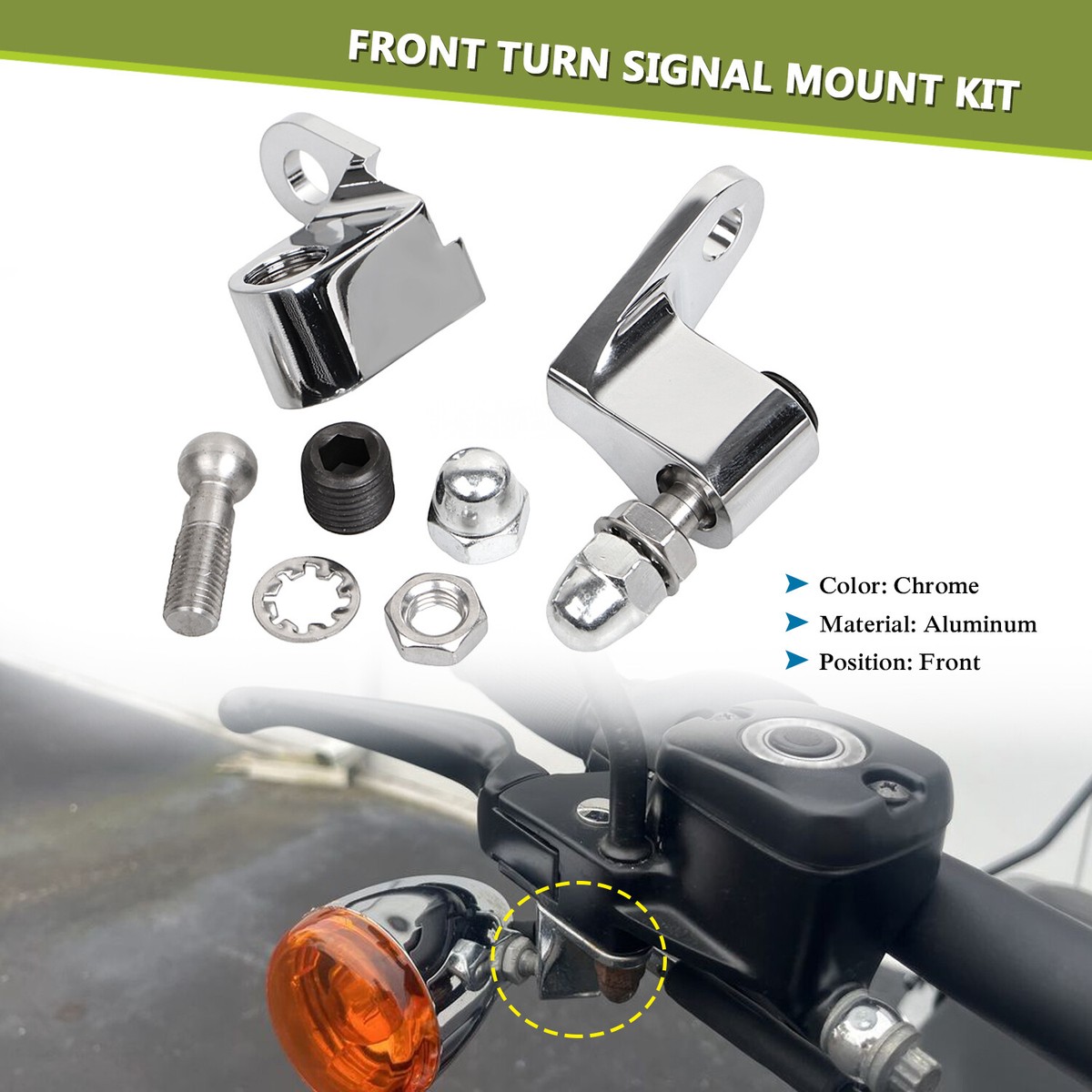 FRONT TURN SIGNAL MOUNT KIT

Color: Chrome
Material: Aluminum
Position: Front