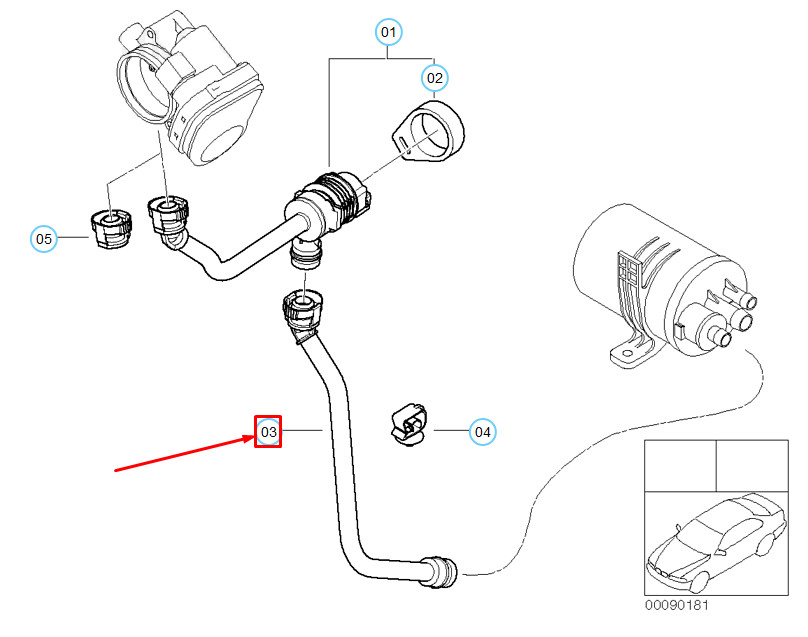 01
02
05
03
04
00090181