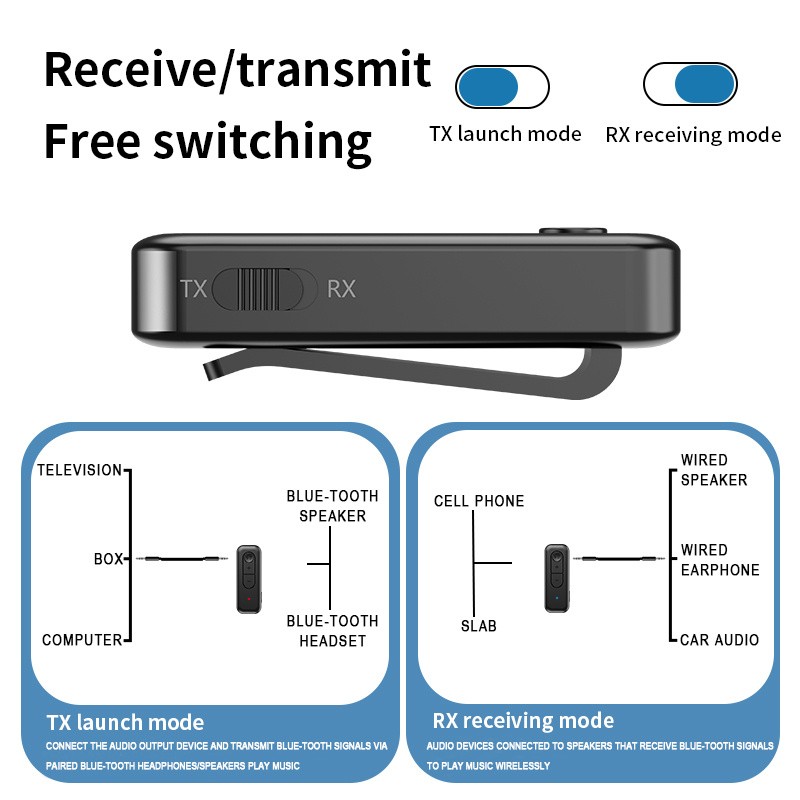 Receive/transmit
Free switching

TX launch mode

RX receiving mode

TX RX

TELEVISION

BOX

COMPUTER

BLUE-TOOTH SPEAKER

BLUE-TOOTH HEADSET

TX launch mode

CONNECT THE AUDIO OUTPUT DEVICE AND TRANSMIT BLUE-TOOTH SIGNALS VIA PAIRED BLUE-TOOTH HEADPHONES/SPEAKERS PLAY MUSIC

CELL PHONE

SLAB

WIRED SPEAKER

WIRED EARPHONE

CAR AUDIO

RX receiving mode

AUDIO DEVICES CONNECTED TO SPEAKERS THAT RECEIVE BLUE-TOOTH SIGNALS TO PLAY MUSIC WIRELESSLY