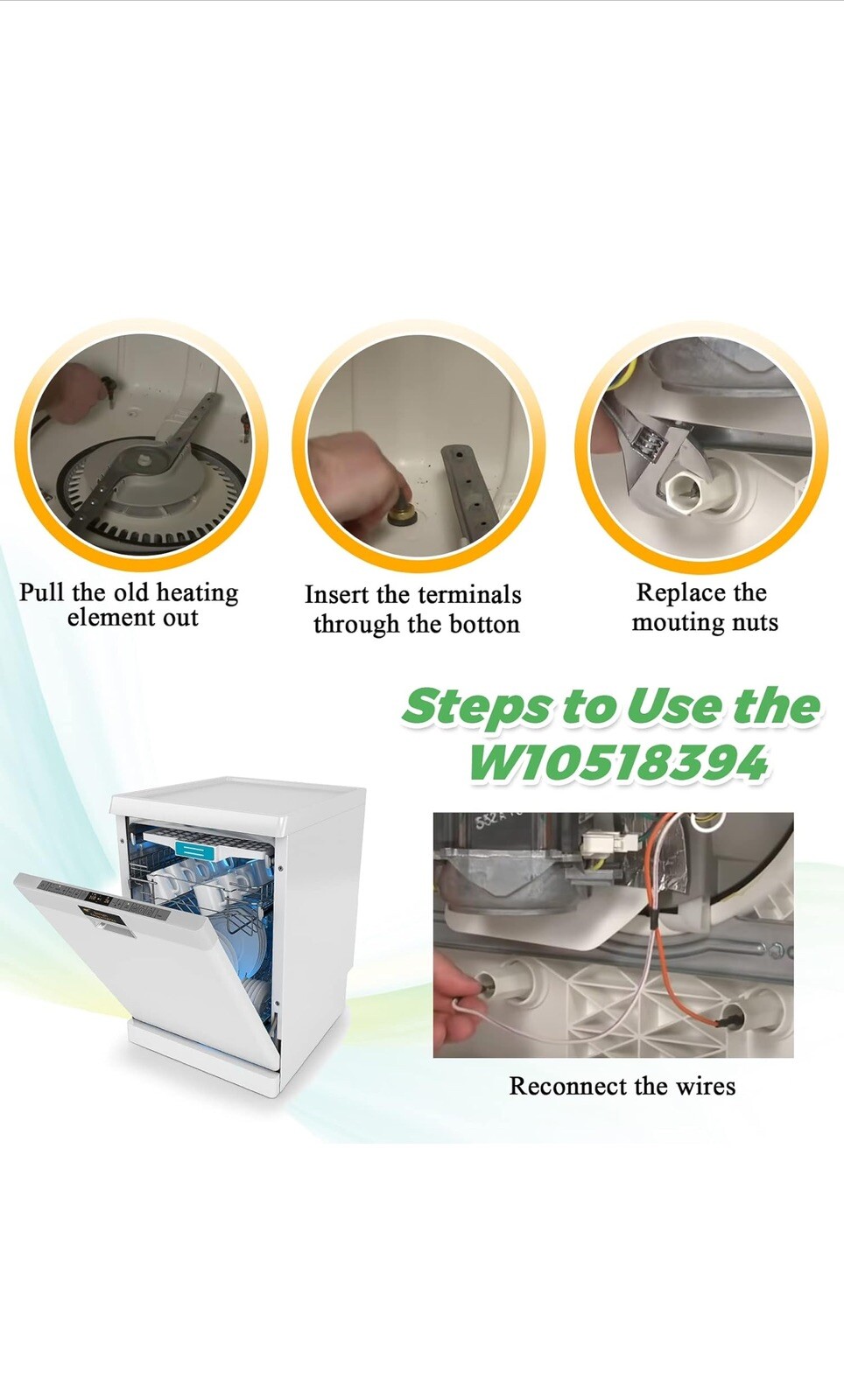 Pull the old heating element out

Insert the terminals through the botton

Replace the mouting nuts

Steps to Use the W10518394

Reconnect the wires