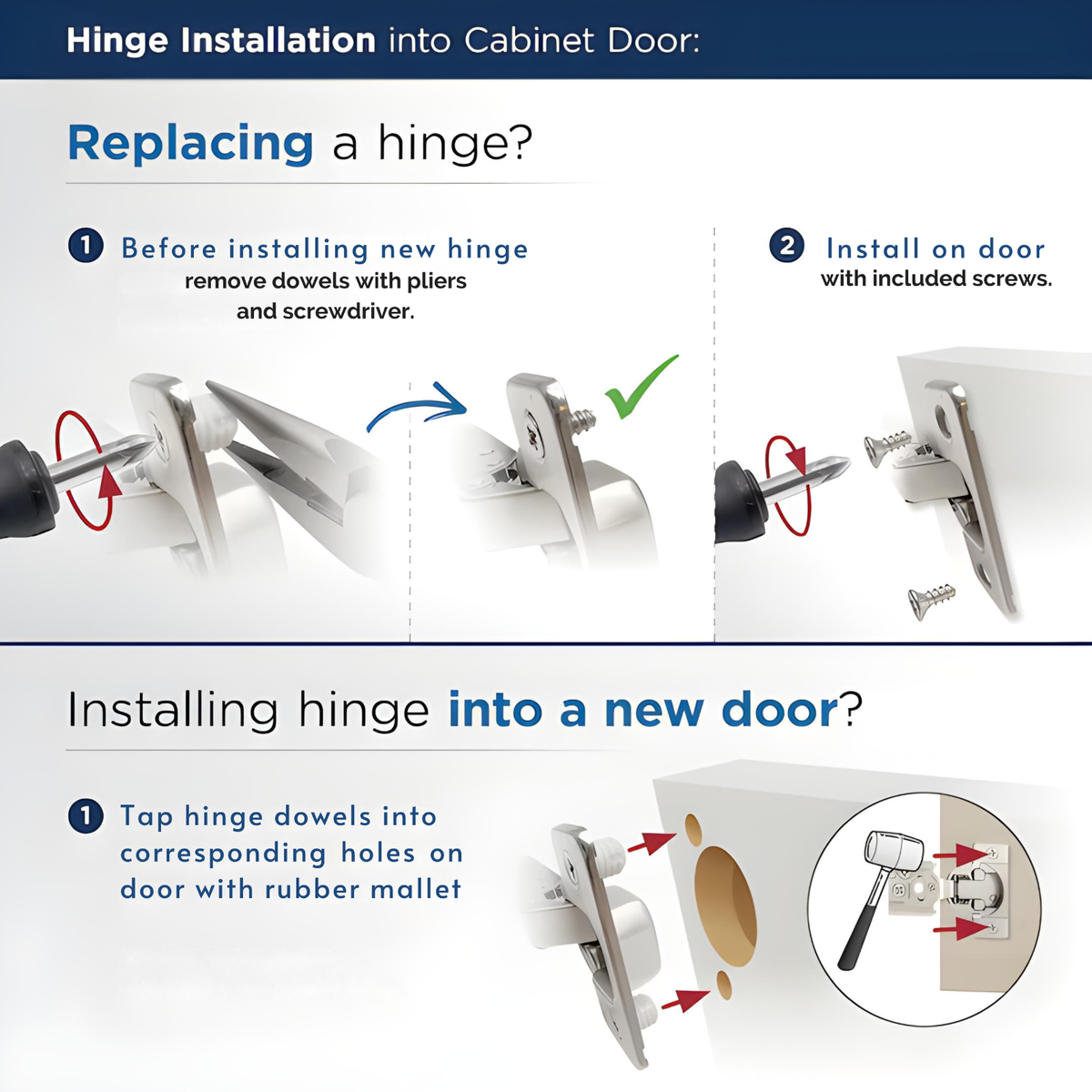 Hinge Installation into Cabinet Door:

Replacing a hinge?

1 Before installing new hinge remove dowels with pliers and screwdriver.

2 Install on door with included screws.

Installing hinge into a new door?

1 Tap hinge dowels into corresponding holes on door with rubber mallet