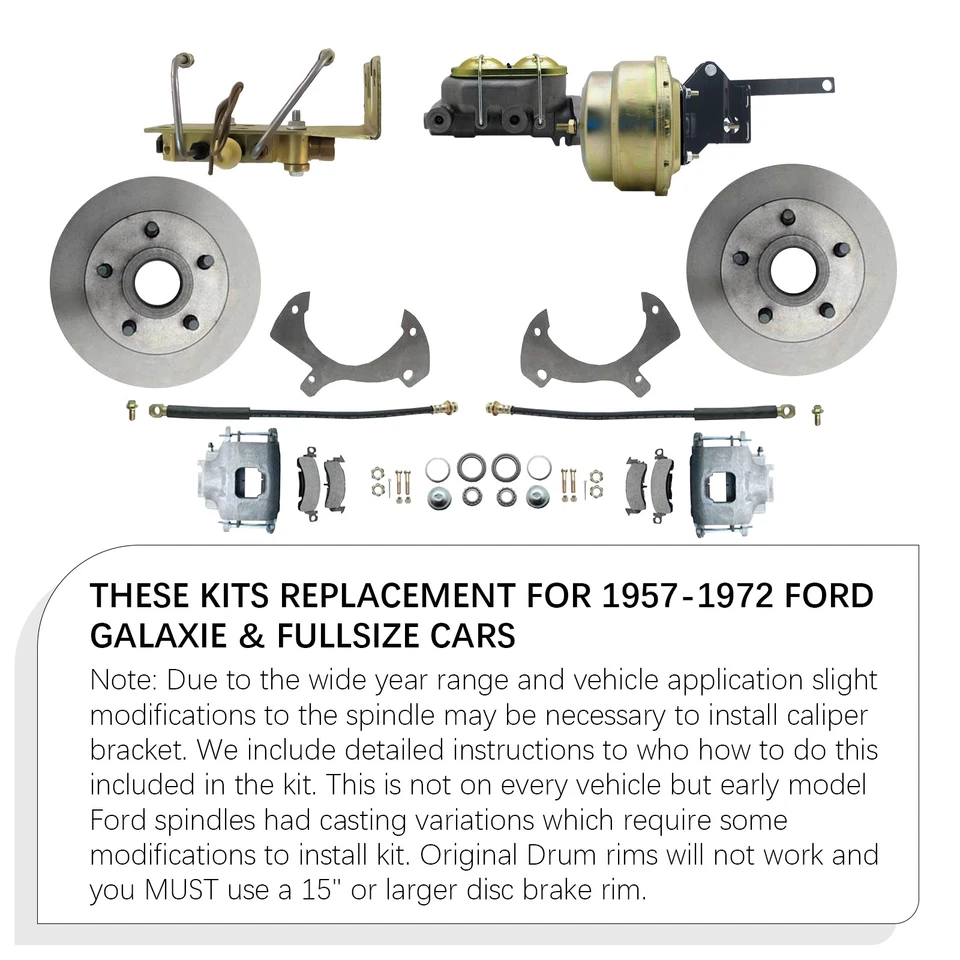 THESE KITS REPLACEMENT FOR 1957-1972 FORD GALAXIE & FULLSIZE CARS

Note: Due to the wide year range and vehicle application slight modifications to the spindle may be necessary to install caliper bracket. We include detailed instructions to who how to do this included in the kit. This is not on every vehicle but early model Ford spindles had casting variations which require some modifications to install kit. Original Drum rims will not work and you MUST use a 15" or larger disc brake rim.