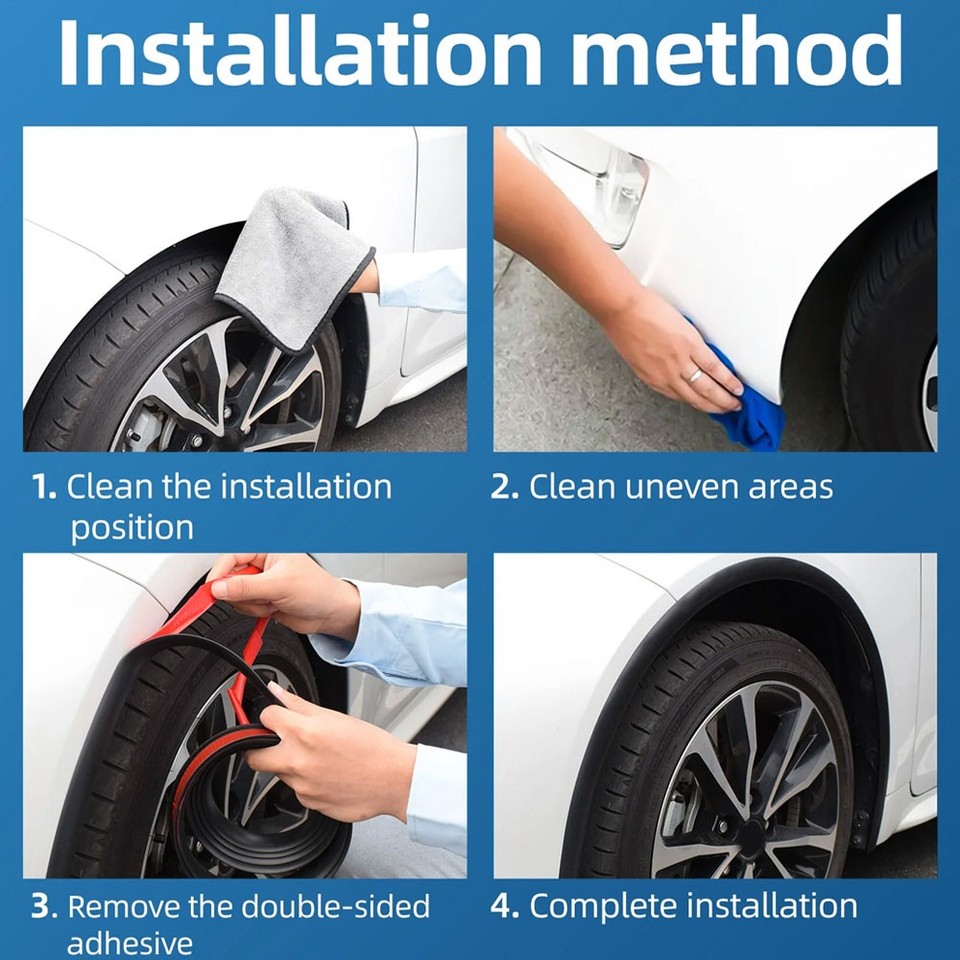 Installation method

1. Clean the installation position

2. Clean uneven areas

3. Remove the double-sided adhesive

4. Complete installation