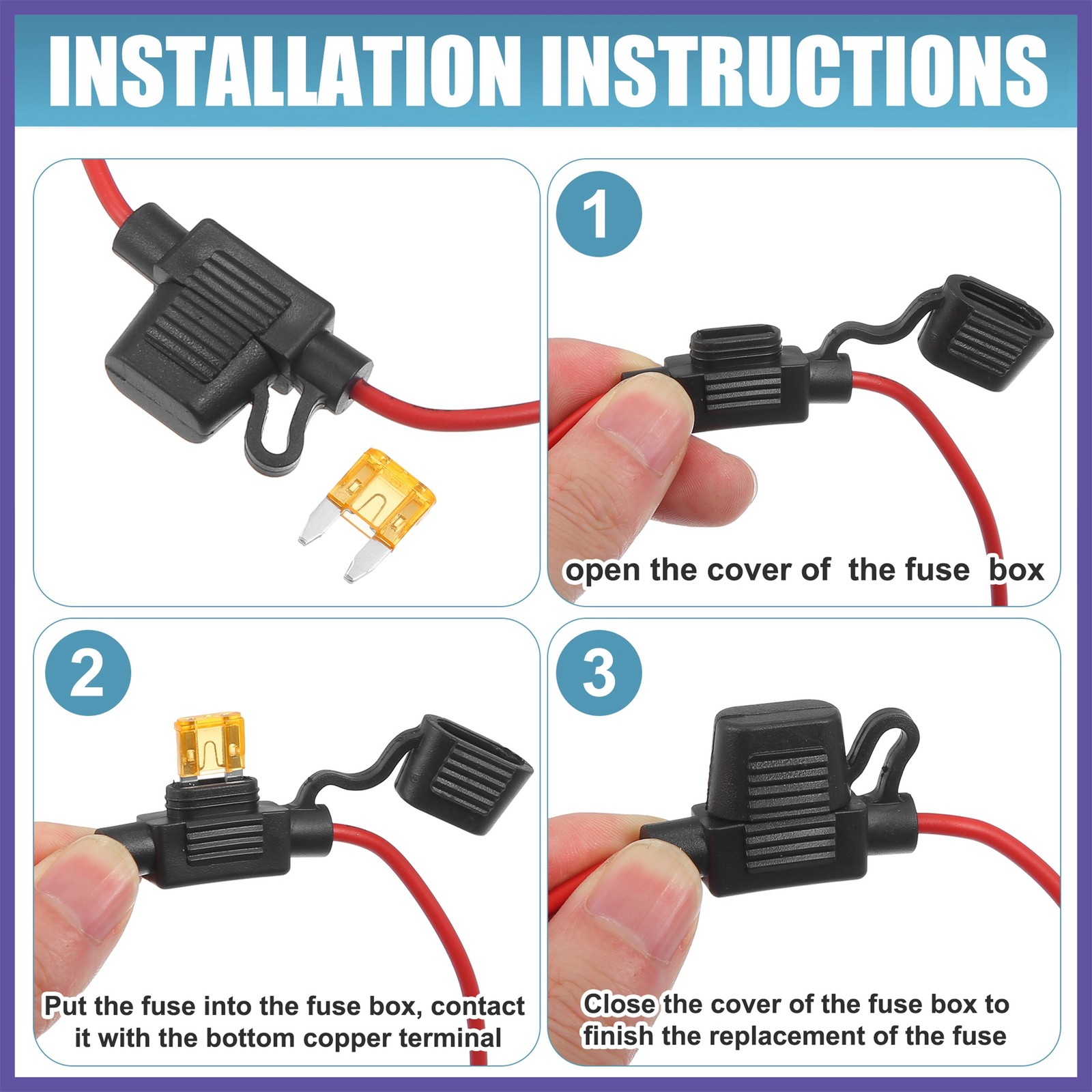 INSTALLATION INSTRUCTIONS

1

open the cover of the fuse box

2

Put the fuse into the fuse box, contact it with the bottom copper terminal

3

Close the cover of the fuse box to finish the replacement of the fuse