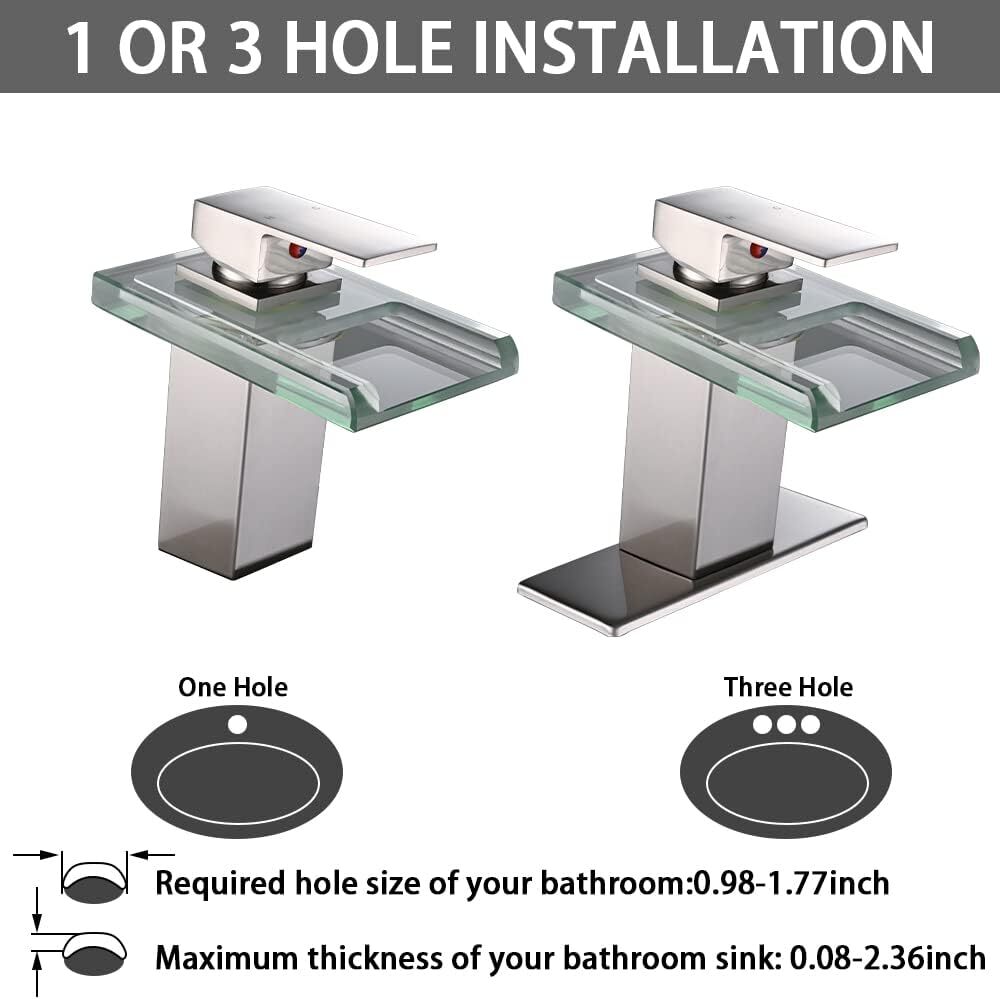 1 OR 3 HOLE INSTALLATION

One Hole

Three Hole

Required hole size of your bathroom:0.98-1.77inch

Maximum thickness of your bathroom sink: 0.08-2.36inch