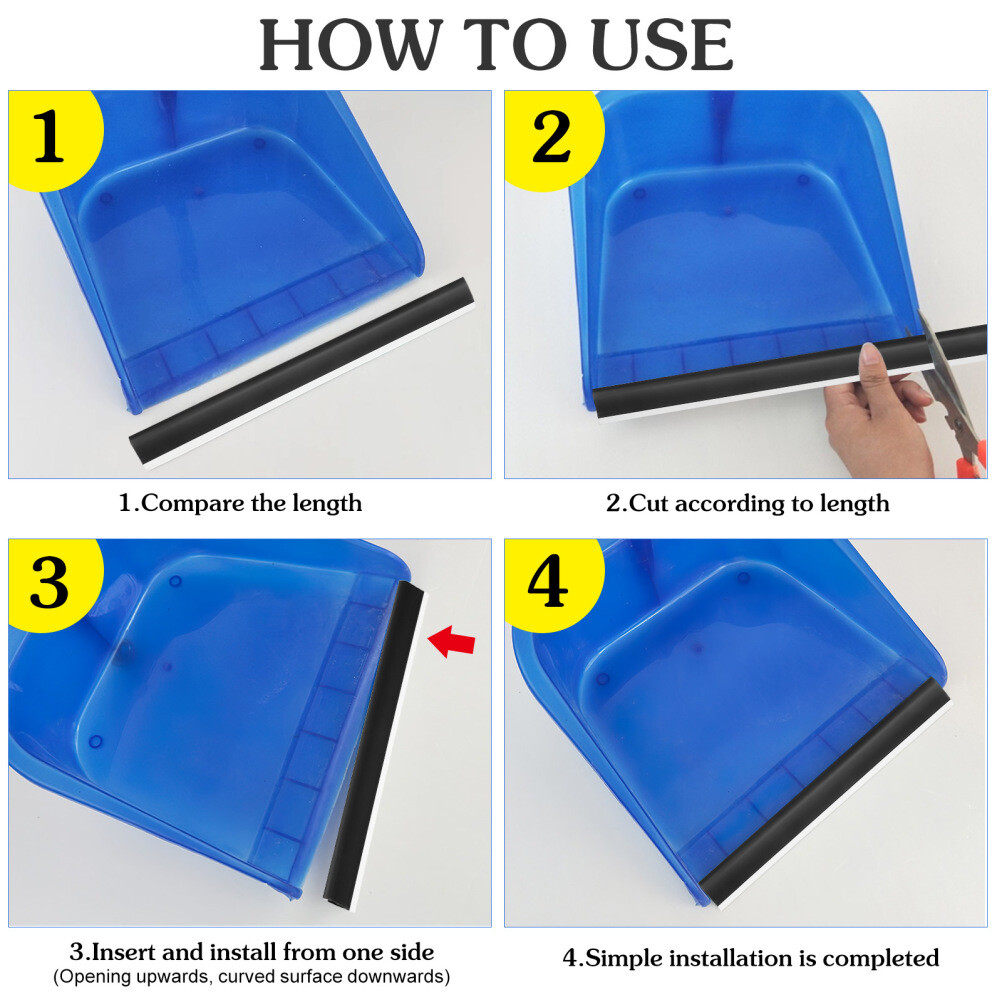 HOW TO USE

1

1.Compare the length

2

2.Cut according to length

3

3.Insert and install from one side
(Opening upwards, curved surface downwards)

4

4.Simple installation is completed