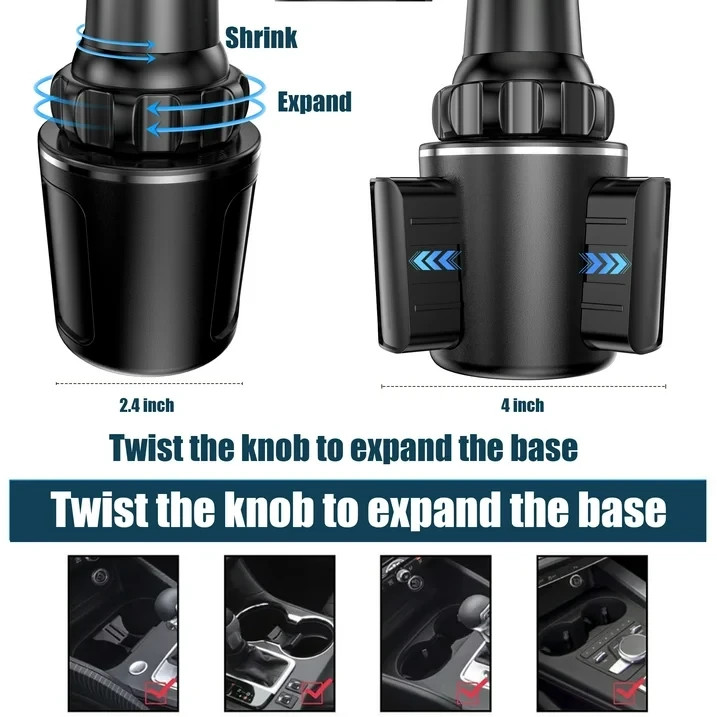 Shrink

Expand

2.4 inch

4 inch

Twist the knob to expand the base

Twist the knob to expand the base