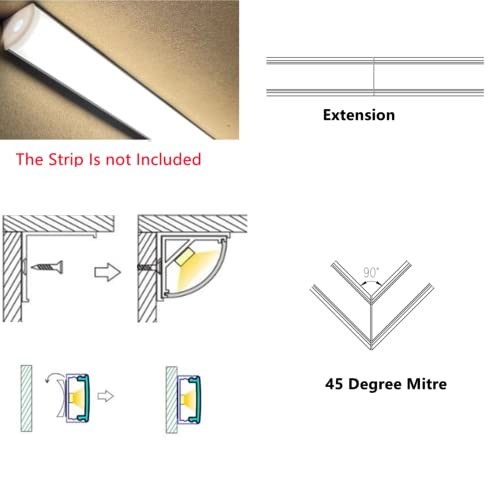 Extension

The Strip Is not Included

90°

45 Degree Mitre