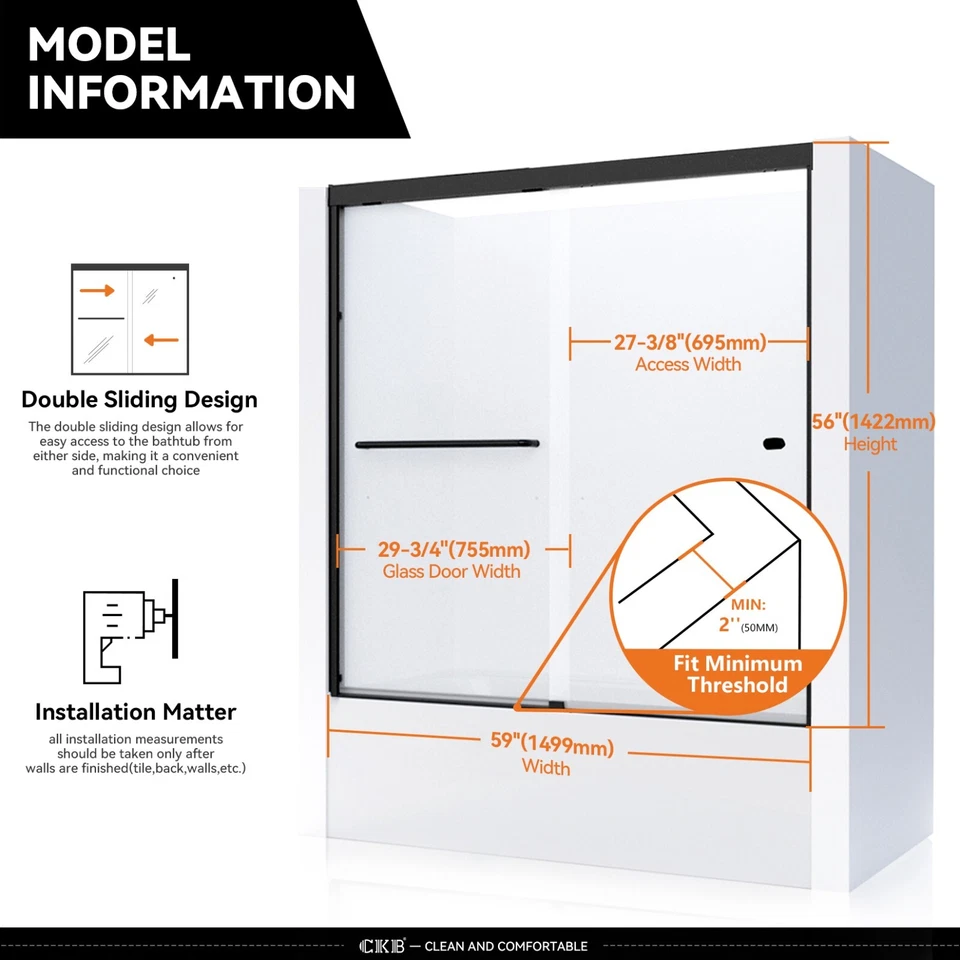 MODEL INFORMATION

Double Sliding Design

The double sliding design allows for easy access to the bathtub from either side, making it a convenient and functional choice

Installation Matter

all installation measurements should be taken only after walls are finished(tile,back,walls,etc.)

27-3/8"(695mm)
Access Width

56"(1422mm)
Height

29-3/4"(755mm)
Glass Door Width

MIN:
2''(50MM)

Fit Minimum Threshold

59"(1499mm)
Width

CKB — CLEAN AND COMFORTABLE