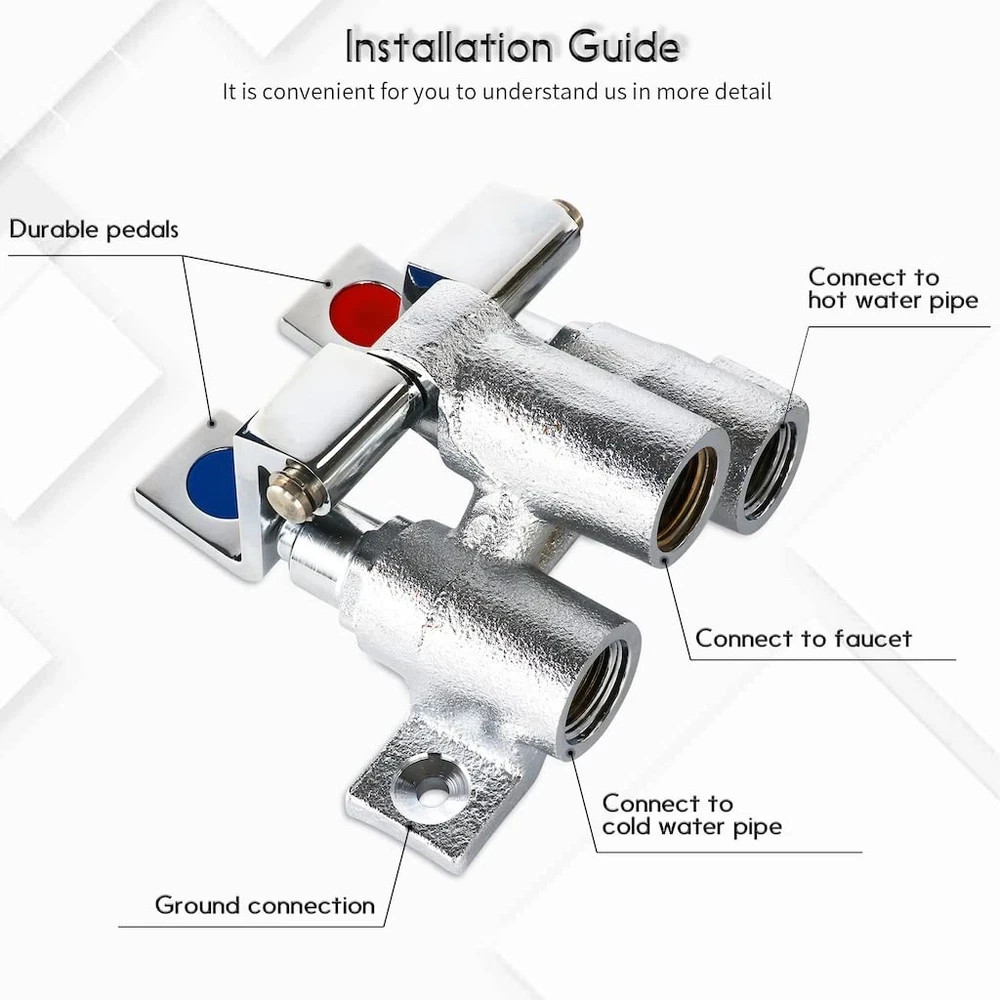 Installation Guide
It is convenient for you to understand us in more detail

Durable pedals

Connect to hot water pipe

Connect to faucet

Connect to cold water pipe

Ground connection