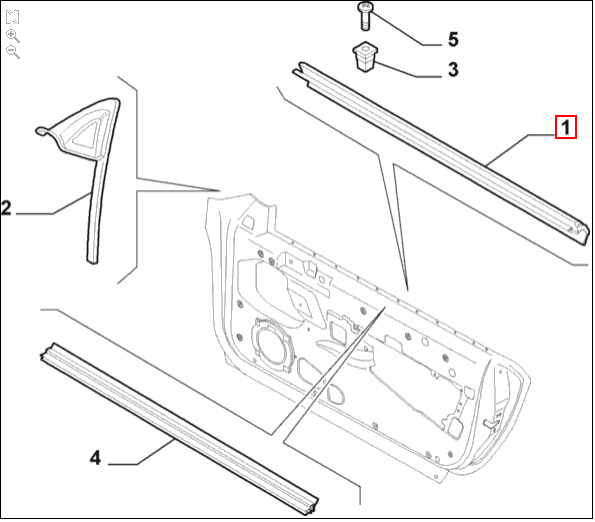 5
3
1
2
4