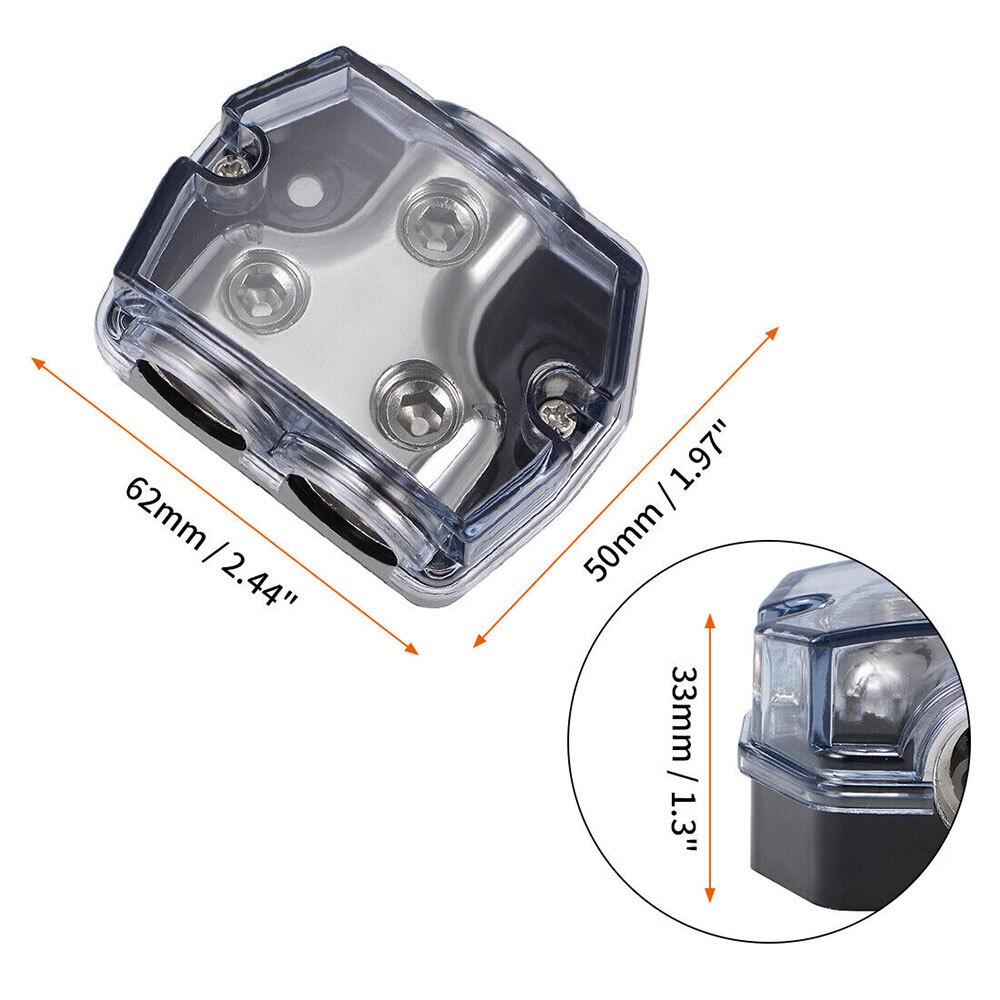 62mm / 2.44"

50mm / 1.97"

33mm / 1.3"