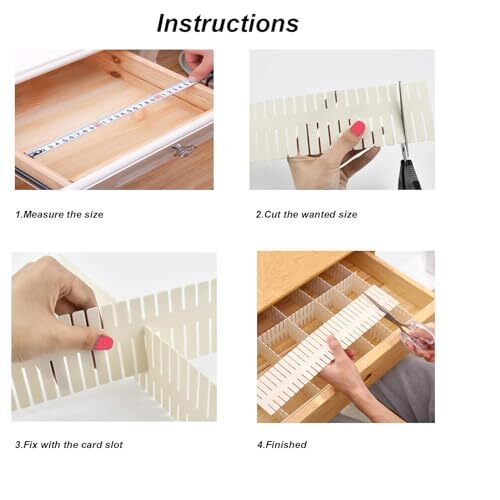 Instructions

1.Measure the size

2.Cut the wanted size

3.Fix with the card slot

4.Finished