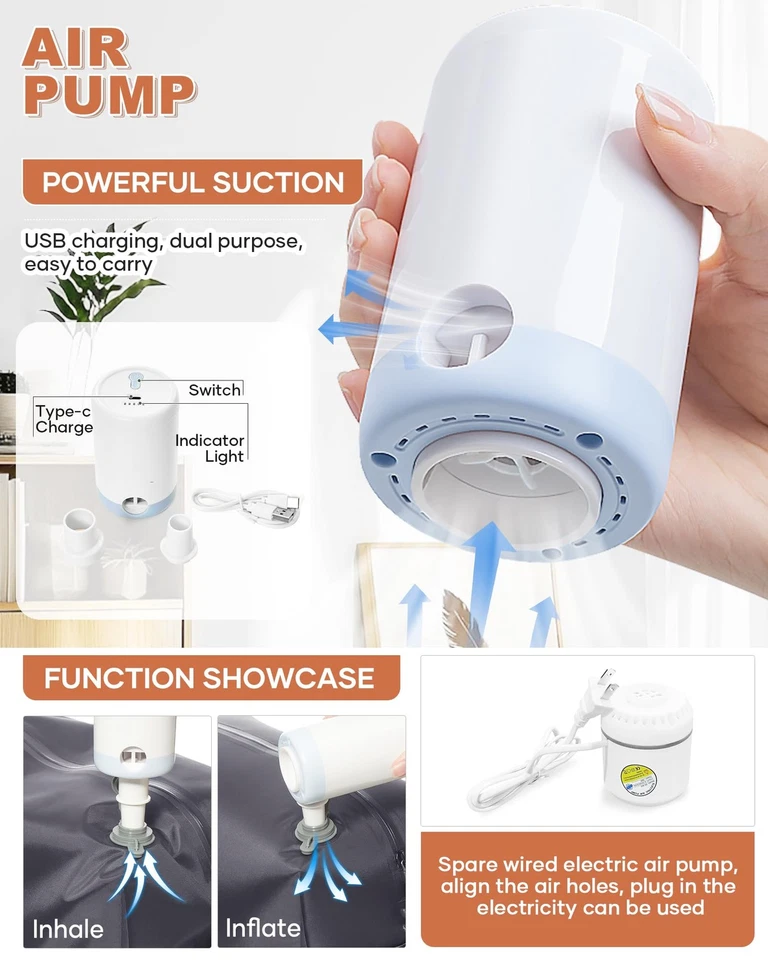 AIR PUMP

POWERFUL SUCTION

USB charging, dual purpose, easy to carry

Switch

Type-c Charge

Indicator Light

FUNCTION SHOWCASE

Inhale

Inflate

Spare wired electric air pump, align the air holes, plug in the electricity can be used