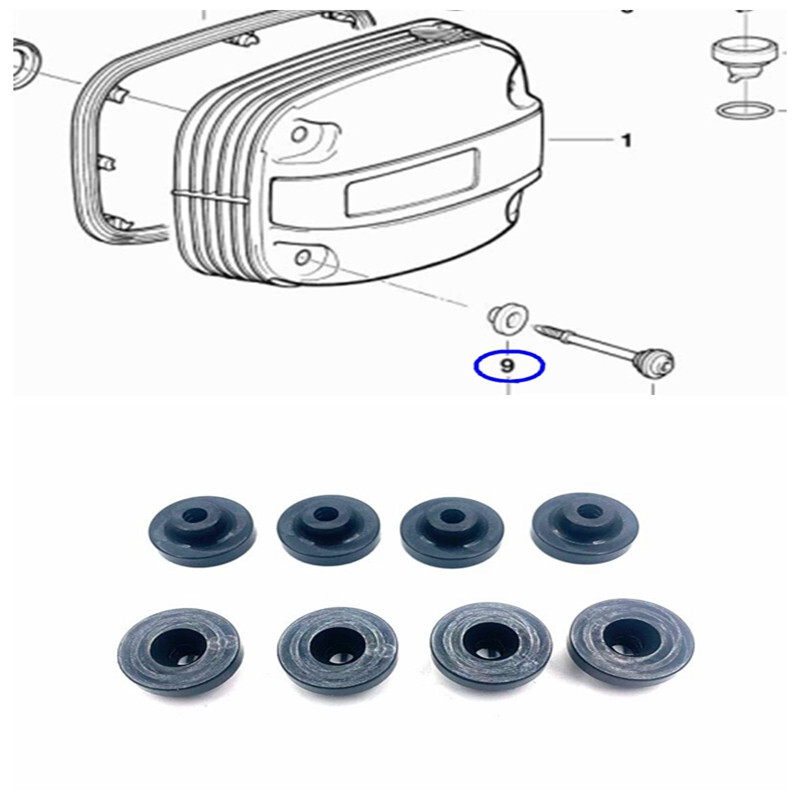 1

9