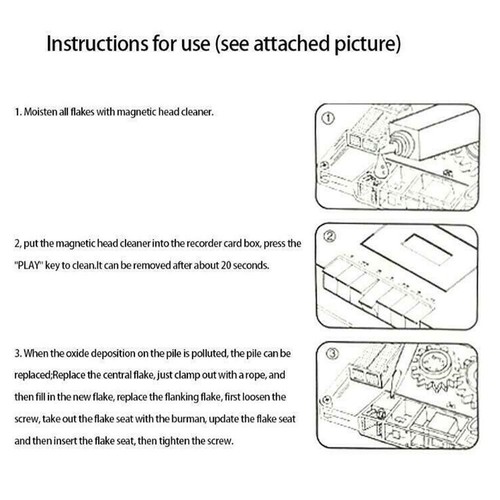 Instructions for use (see attached picture)

1. Moisten all flakes with magnetic head cleaner.

①

2, put the magnetic head cleaner into the recorder card box, press the "PLAY" key to clean.It can be removed after about 20 seconds.

②

3. When the oxide deposition on the pile is polluted, the pile can be replaced;Replace the central flake, just clamp out with a rope, and then fill in the new flake, replace the flanking flake, first loosen the screw, take out the flake seat with the burman, update the flake seat and then insert the flake seat, then tighten the screw.

③