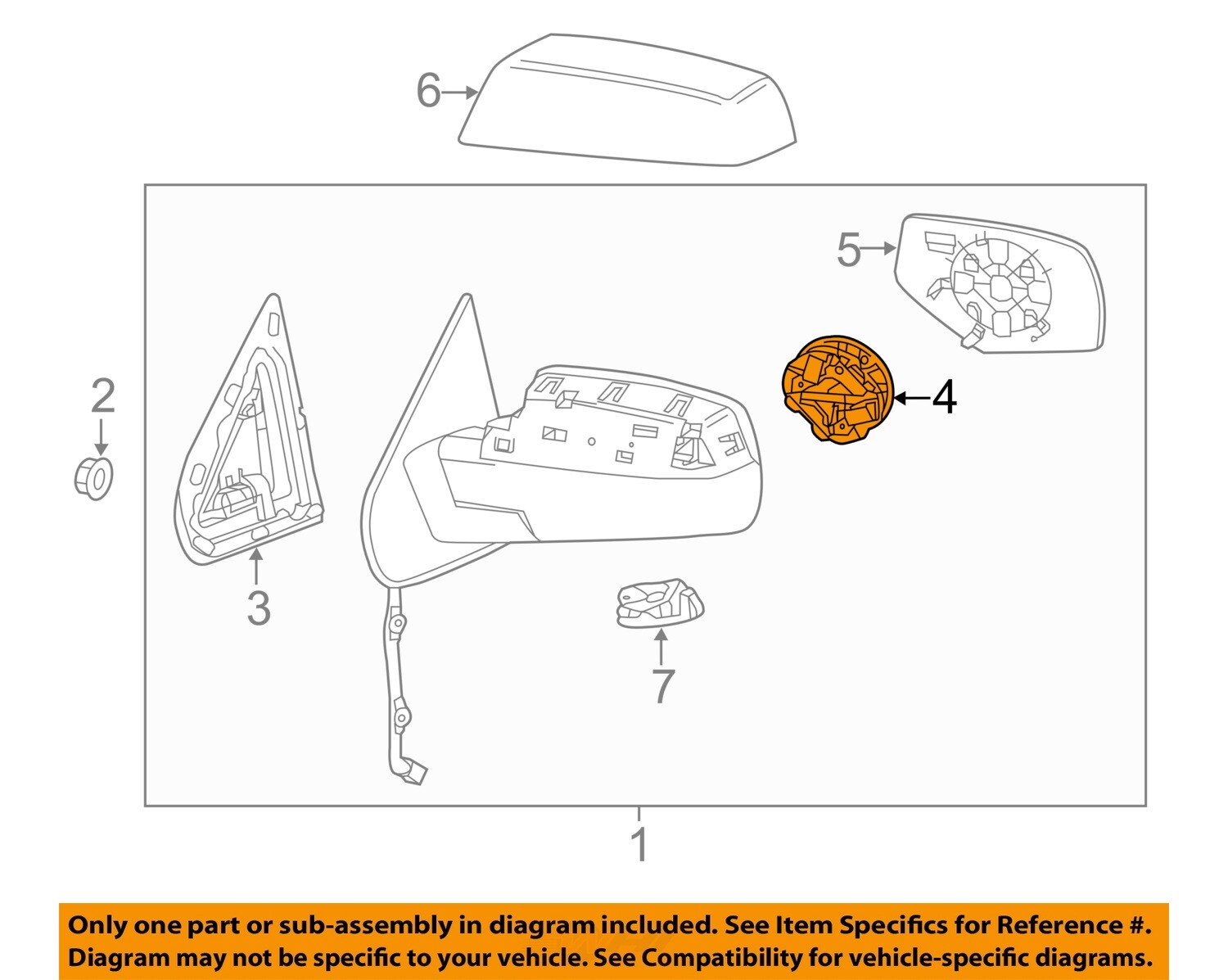 6

5

2

4

3

7

1

Only one part or sub-assembly in diagram included. See Item Specifics for Reference #.
Diagram may not be specific to your vehicle. See Compatibility for vehicle-specific diagrams.