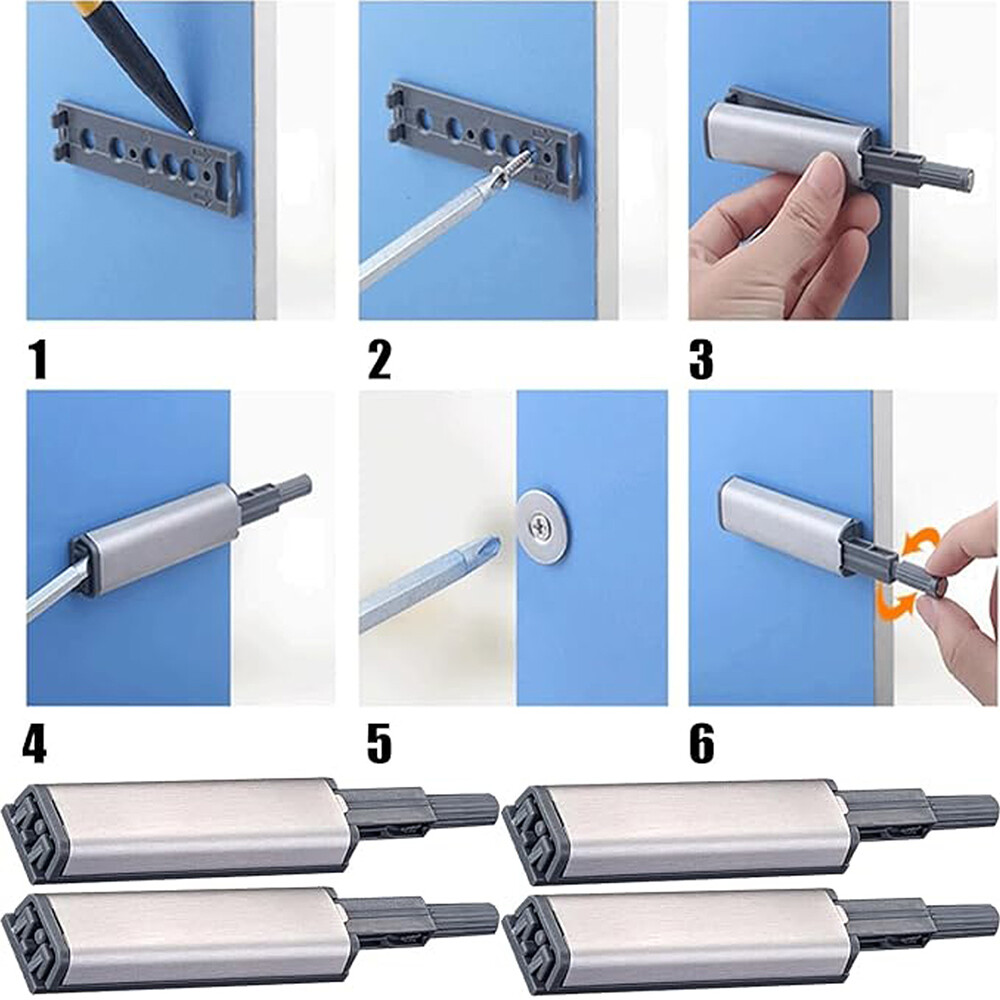 1
2
3
4
5
6