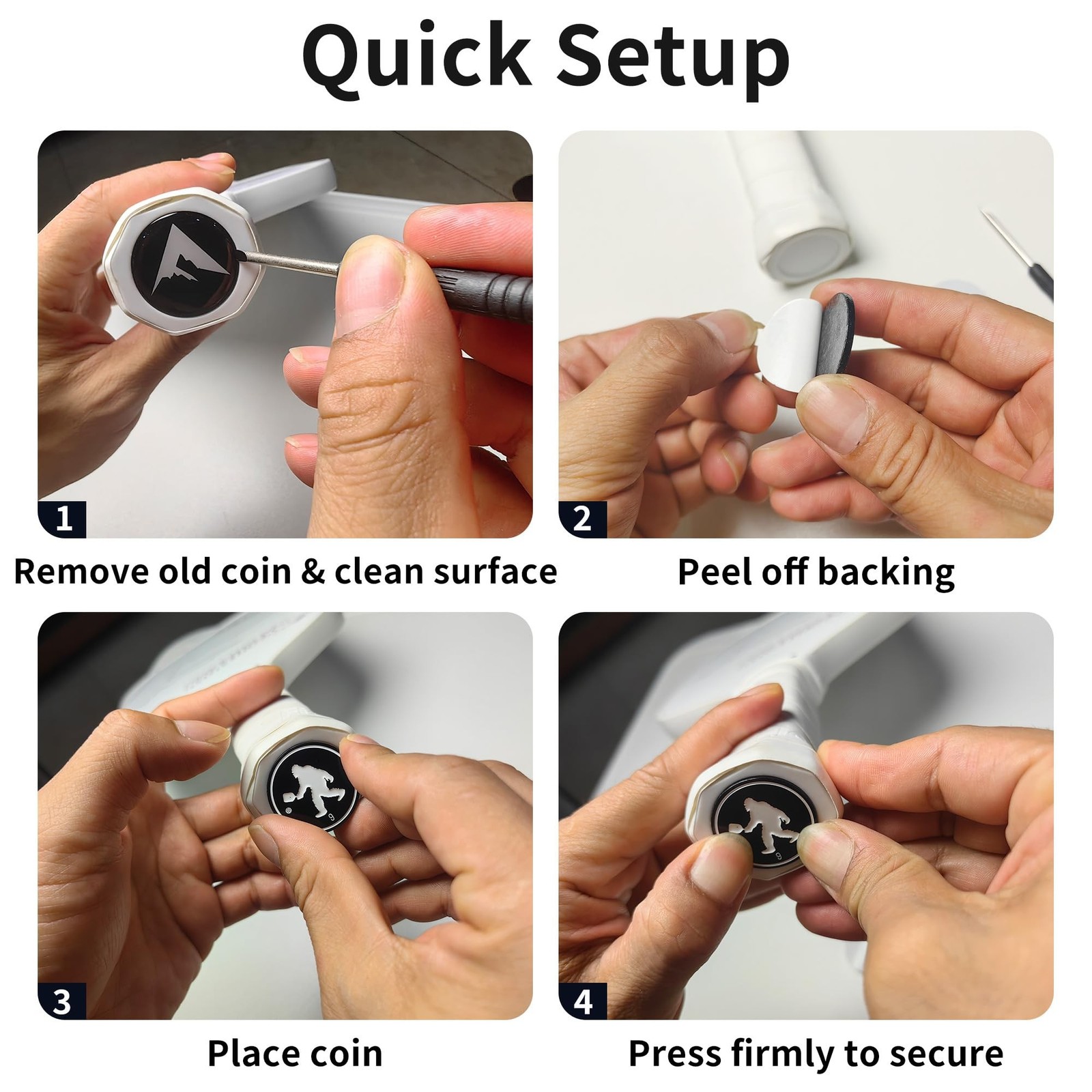 Quick Setup

1

Remove old coin & clean surface

2

Peel off backing

3

Place coin

4

Press firmly to secure