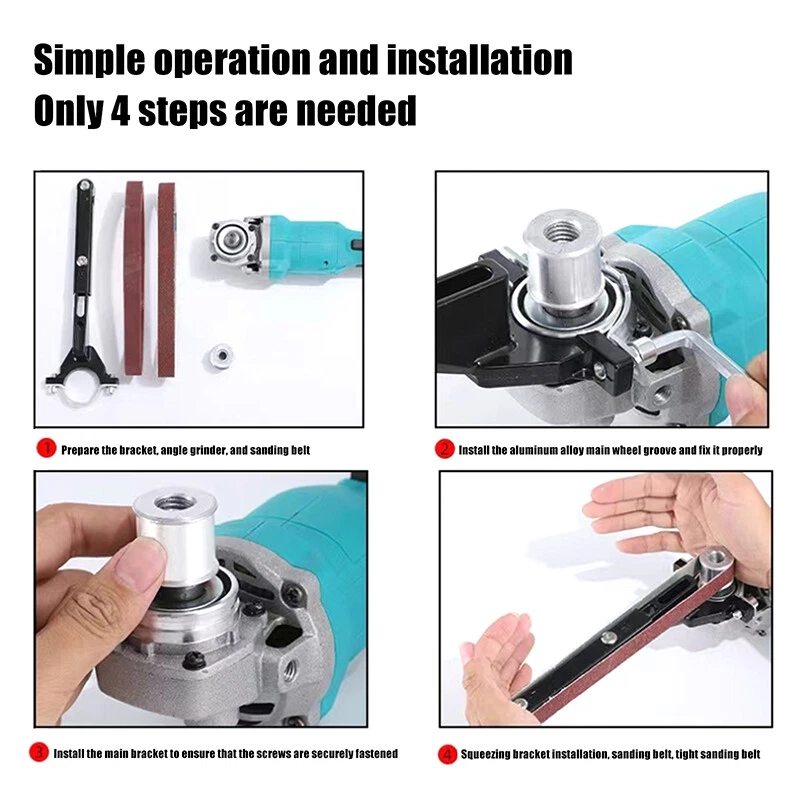 Simple operation and installation
Only 4 steps are needed

1 Prepare the bracket, angle grinder, and sanding belt

2 Install the aluminum alloy main wheel groove and fix it properly

3 Install the main bracket to ensure that the screws are securely fastened

4 Squeezing bracket installation, sanding belt, tight sanding belt