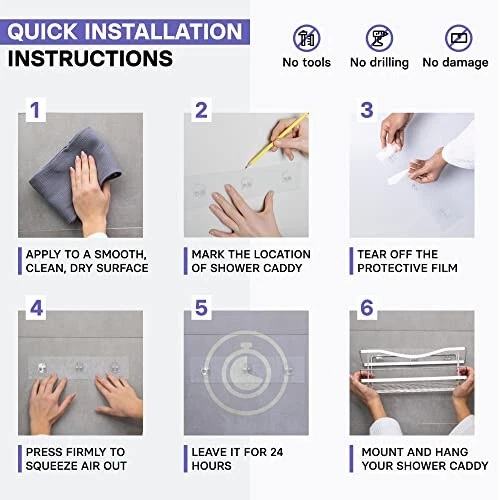 QUICK INSTALLATION
INSTRUCTIONS

No tools
No drilling
No damage

1
APPLY TO A SMOOTH, CLEAN, DRY SURFACE

2
MARK THE LOCATION OF SHOWER CADDY

3
TEAR OFF THE PROTECTIVE FILM

4
PRESS FIRMLY TO SQUEEZE AIR OUT

5
LEAVE IT FOR 24 HOURS

6
MOUNT AND HANG YOUR SHOWER CADDY