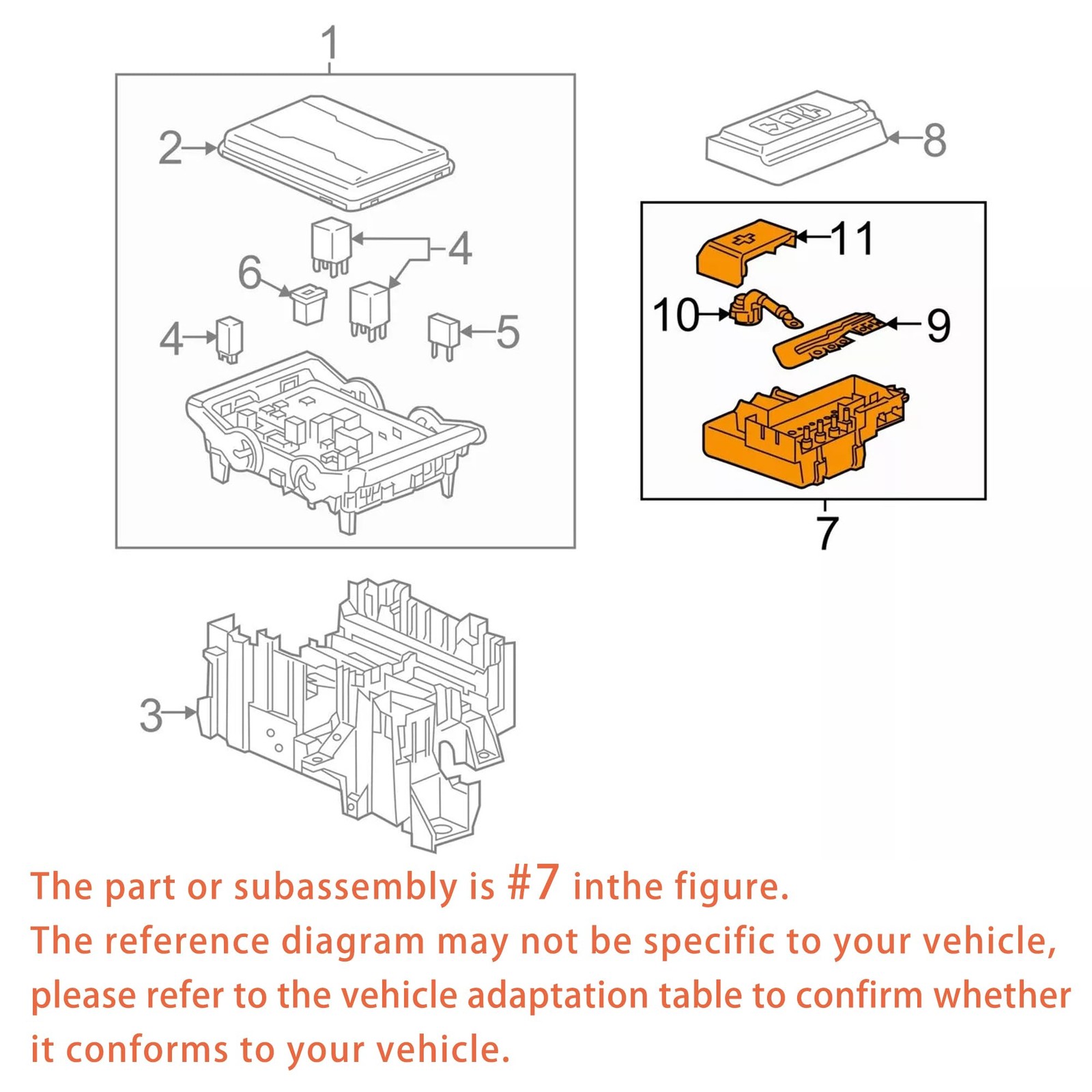 1
2
4
6
4
5
8
11
10
9
7
3

The part or subassembly is #7 inthe figure.
The reference diagram may not be specific to your vehicle, please refer to the vehicle adaptation table to confirm whether it conforms to your vehicle.