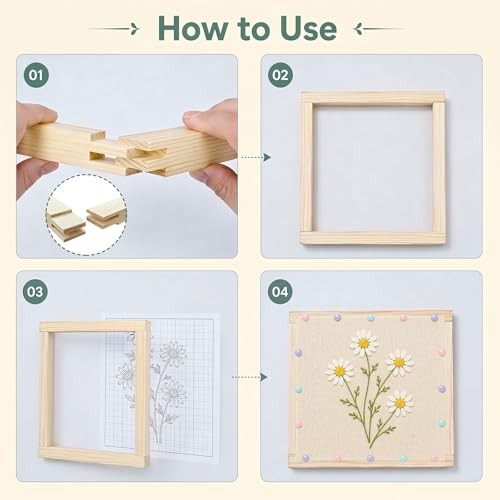 How to Use

01

02

03

04