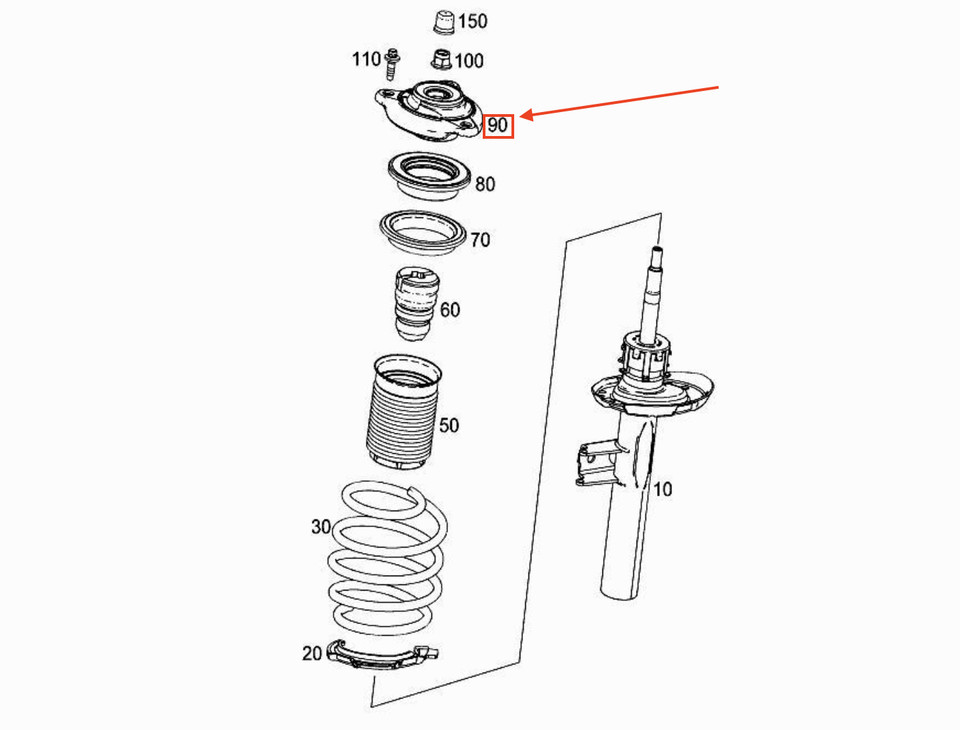 150
110
100
90
80
70
60
50
10
30
20