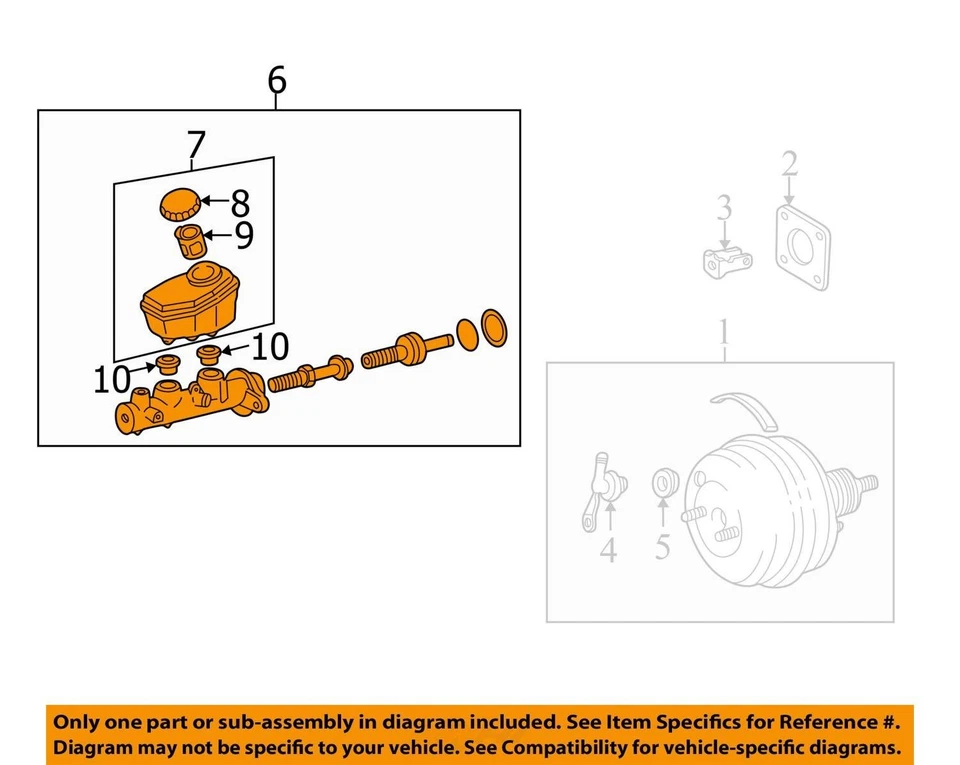 6
7
8
9
10
10
3
2
1
4
5

Only one part or sub-assembly in diagram included. See Item Specifics for Reference #.
Diagram may not be specific to your vehicle. See Compatibility for vehicle-specific diagrams.