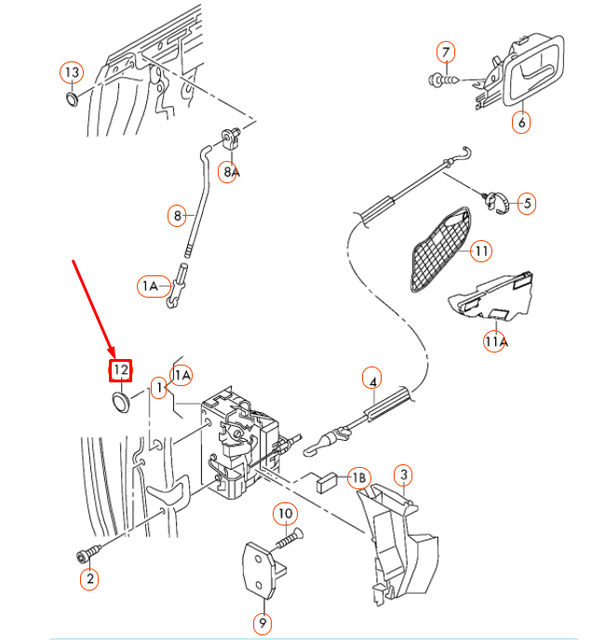 13
7
6
8A
5
8
11
1A
11A
12
1
1A
4
1B
3
10
2
9