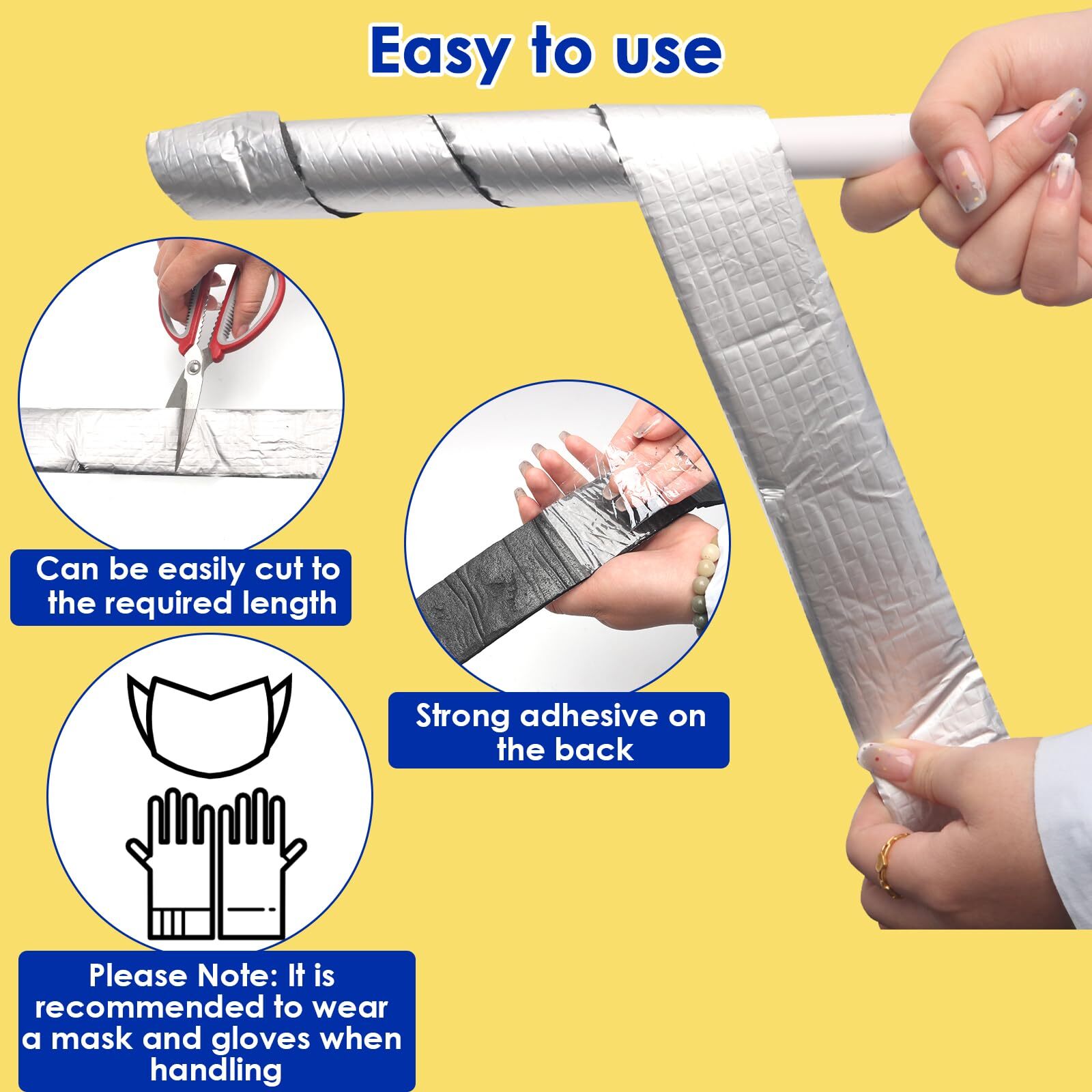 Easy to use

Can be easily cut to the required length

Strong adhesive on the back

Please Note: It is recommended to wear a mask and gloves when handling