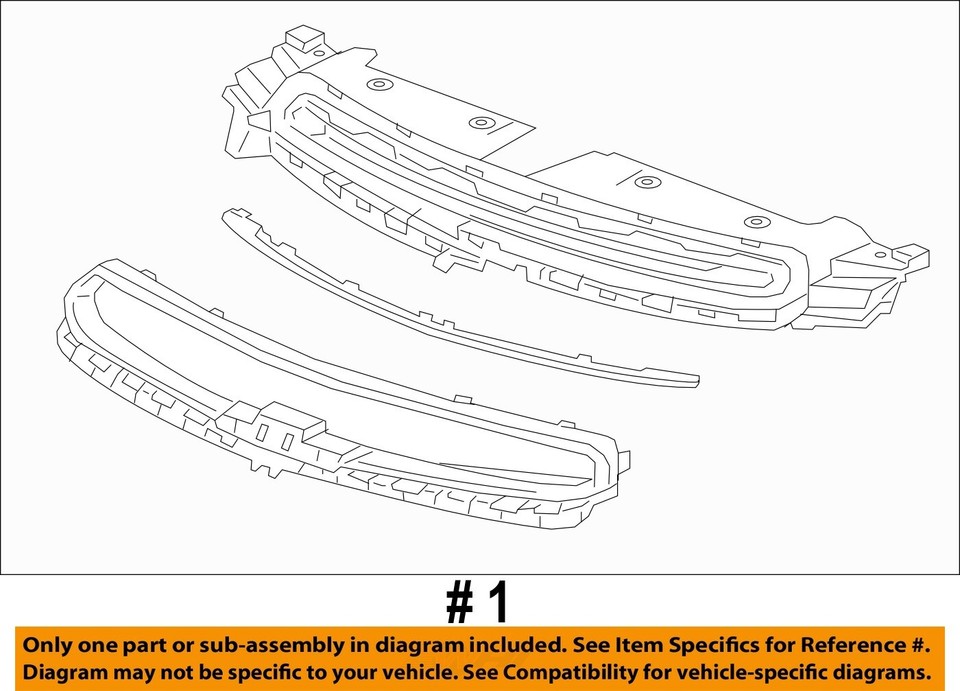 # 1

Only one part or sub-assembly in diagram included. See Item Specifics for Reference #.
Diagram may not be specific to your vehicle. See Compatibility for vehicle-specific diagrams.