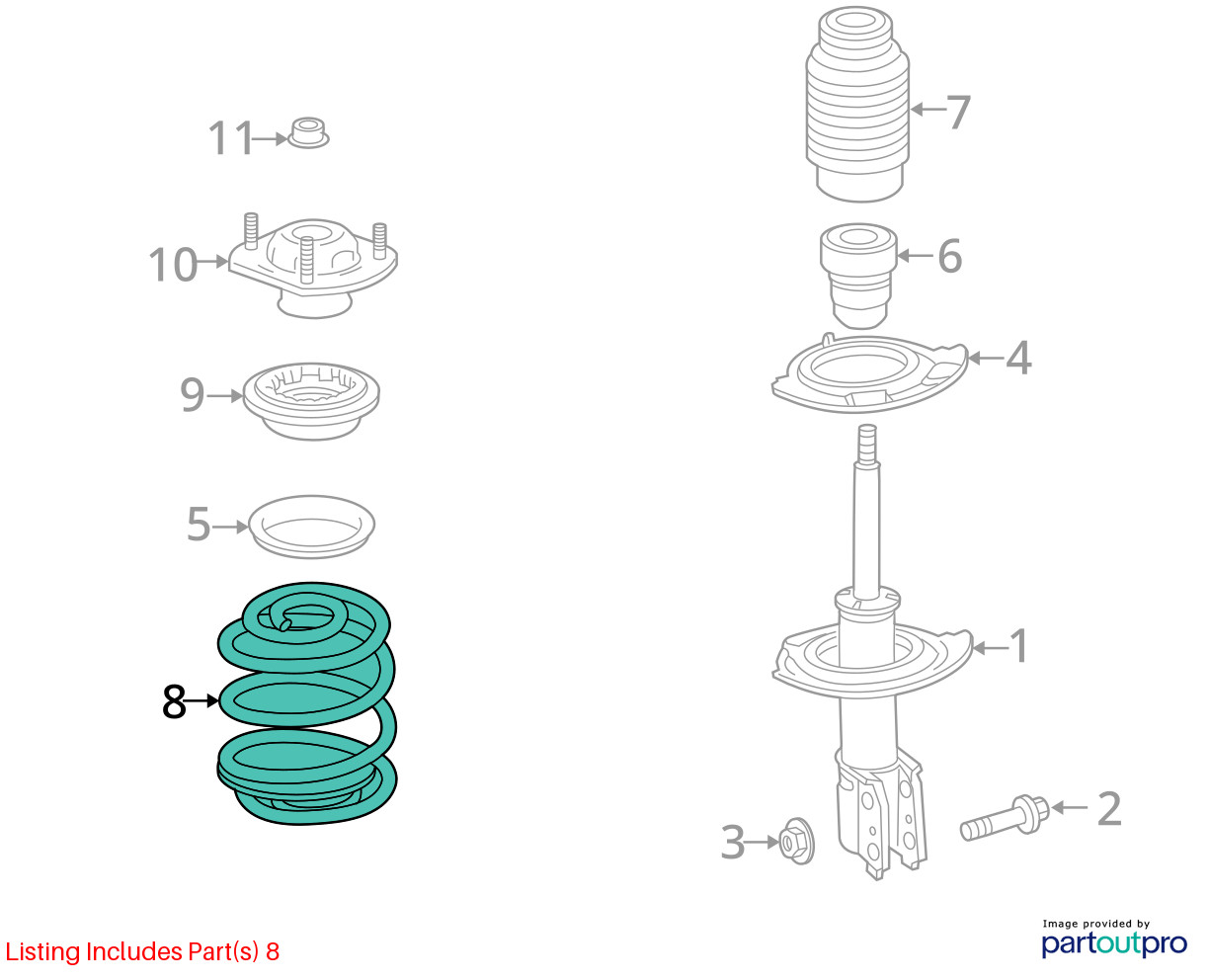 11
10
9
5
8
7
6
4
1
2
3
Listing Includes Part(s) 8
Image provided by
partoutpro