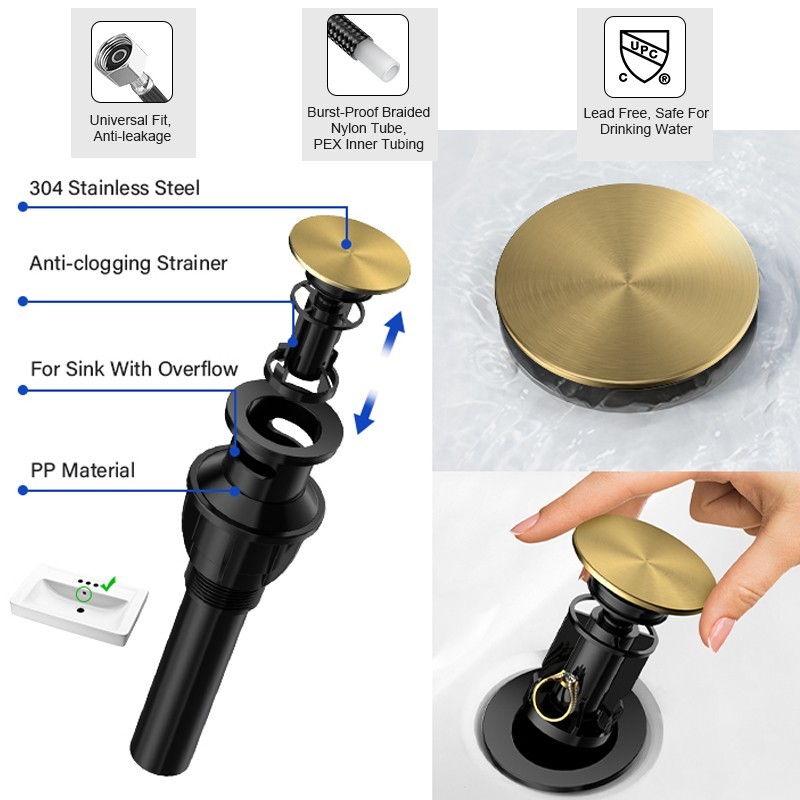 Universal Fit, Anti-leakage

Burst-Proof Braided Nylon Tube, PEX Inner Tubing

UPC
C ®

Lead Free, Safe For Drinking Water

304 Stainless Steel

Anti-clogging Strainer

For Sink With Overflow

PP Material